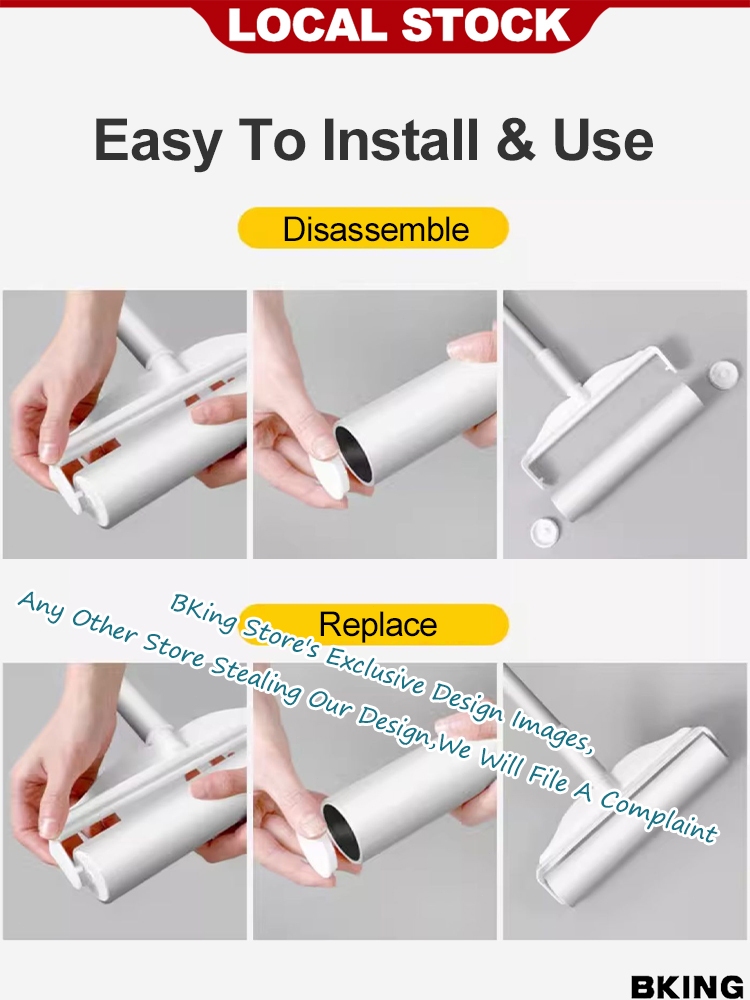 LOCAL STOCK

Easy To Install & Use

Disassemble

Replace

BKing Store's Exclusive Design Images,
Any Other Store Stealing Our Design,We Will File A Complaint

BKING