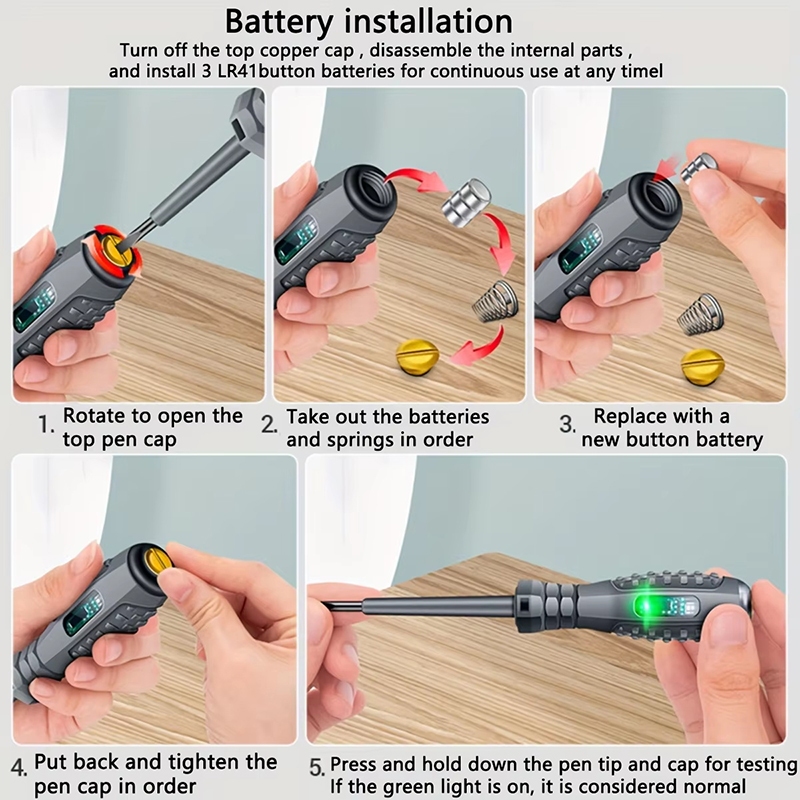 Battery installation

Turn off the top copper cap , disassemble the internal parts , and install 3 LR41button batteries for continuous use at any timel

1. Rotate to open the top pen cap

2. Take out the batteries and springs in order

3. Replace with a new button battery

4. Put back and tighten the pen cap in order

5. Press and hold down the pen tip and cap for testing If the green light is on, it is considered normal