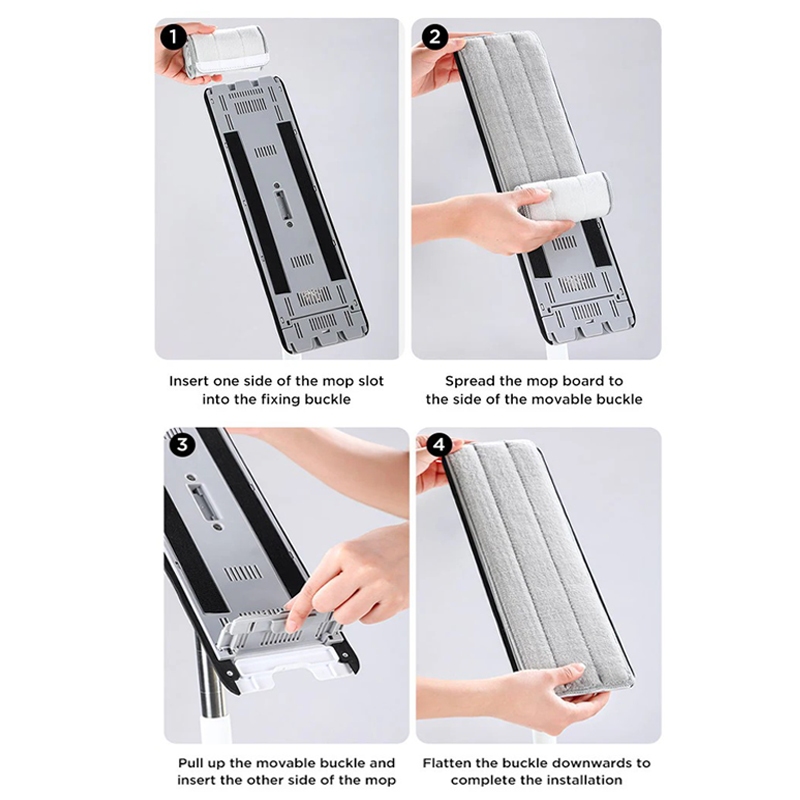 1

Insert one side of the mop slot into the fixing buckle

2

Spread the mop board to the side of the movable buckle

3

Pull up the movable buckle and insert the other side of the mop

4

Flatten the buckle downwards to complete the installation