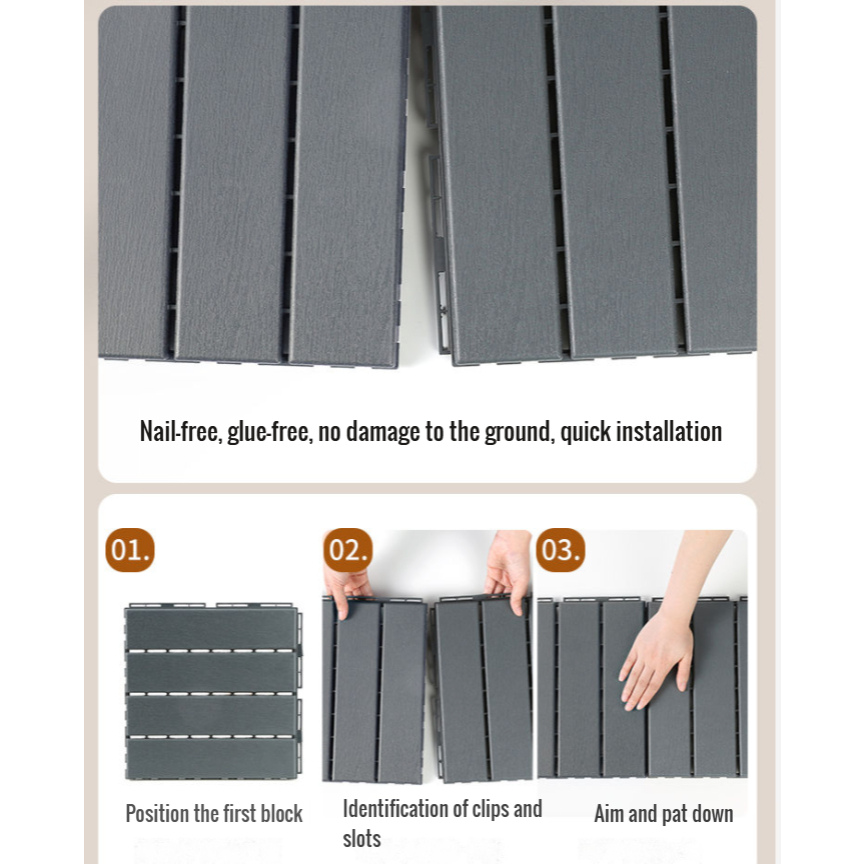 Nail-free, glue-free, no damage to the ground, quick installation

01.

Position the first block

02.

Identification of clips and slots

03.

Aim and pat down