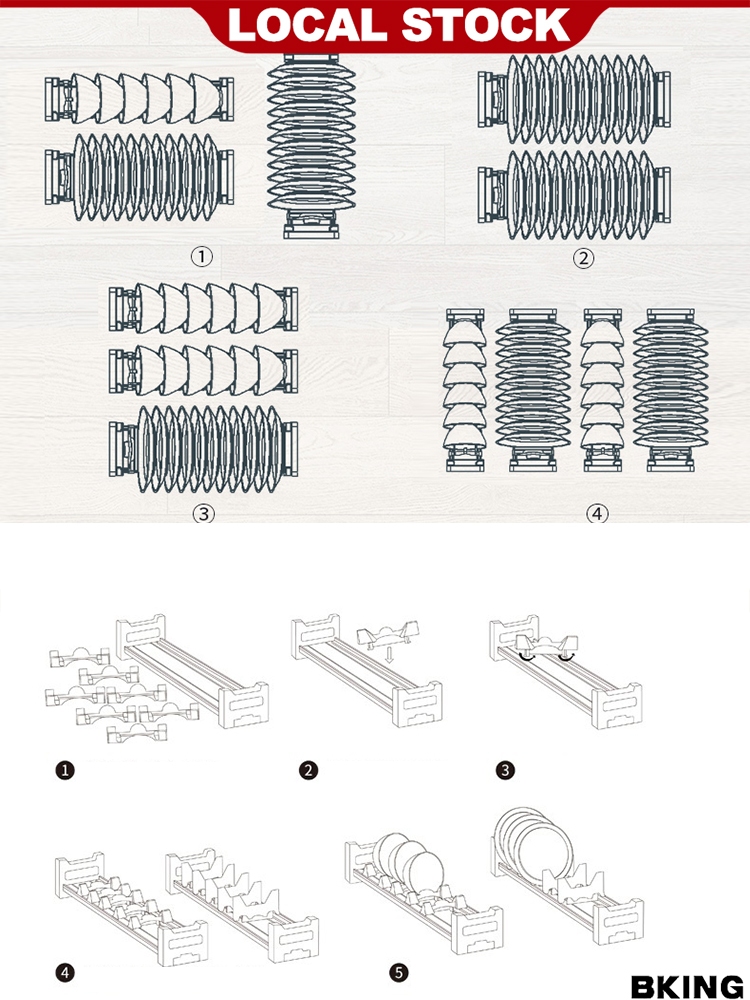 LOCAL STOCK

①

②

③

④

❶

❷

❸

❹

❺

BKING