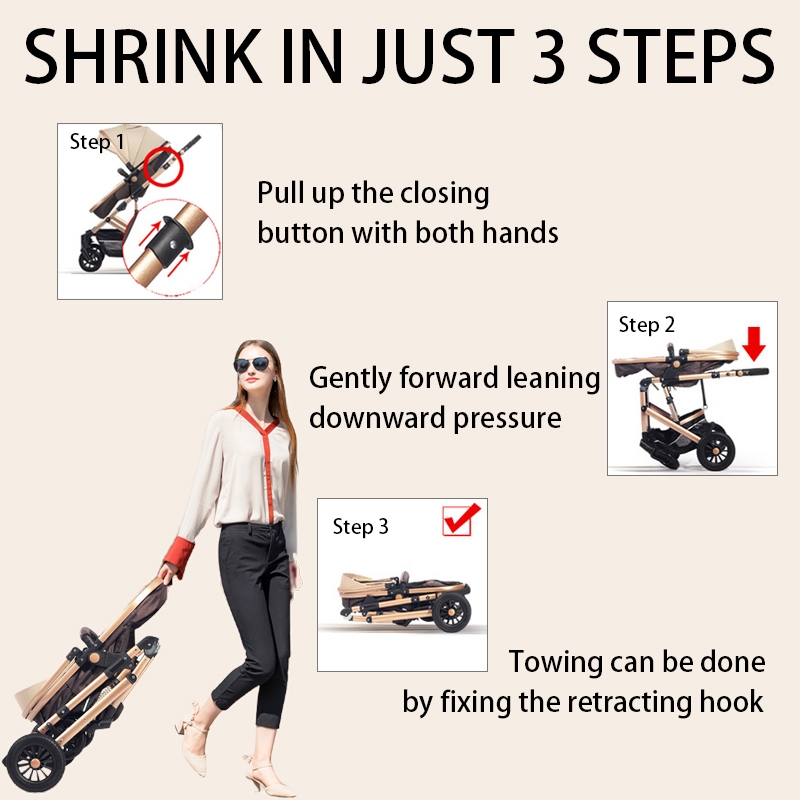 SHRINK IN JUST 3 STEPS

Step 1

Pull up the closing button with both hands

Step 2

Gently forward leaning downward pressure

Step 3

Towing can be done by fixing the retracting hook