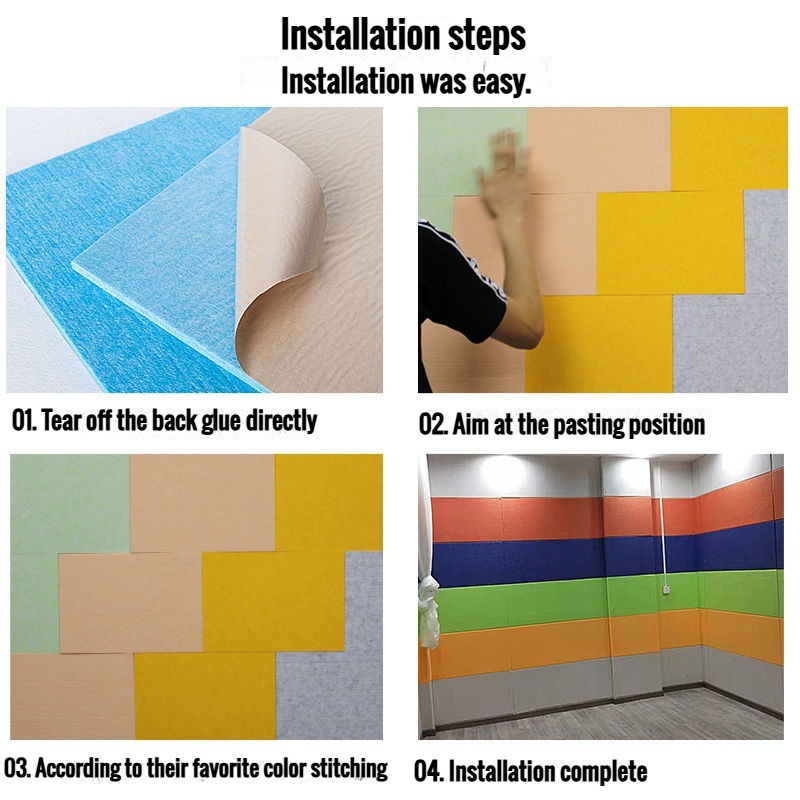 Installation steps
Installation was easy.

01. Tear off the back glue directly

02. Aim at the pasting position

03. According to their favorite color stitching

04. Installation complete