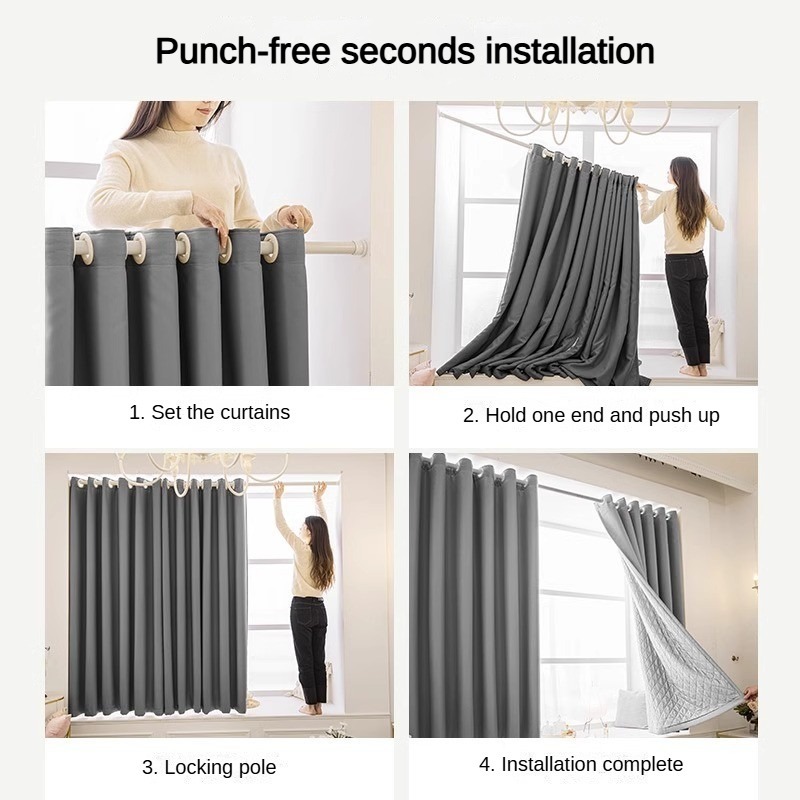 Punch-free seconds installation

1. Set the curtains

2. Hold one end and push up

3. Locking pole

4. Installation complete