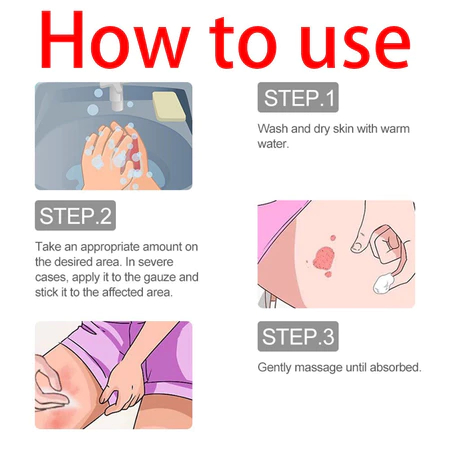 How to use

STEP.1

Wash and dry skin with warm water.

STEP.2

Take an appropriate amount on the desired area. In severe cases, apply it to the gauze and stick it to the affected area.

STEP.3

Gently massage until absorbed.