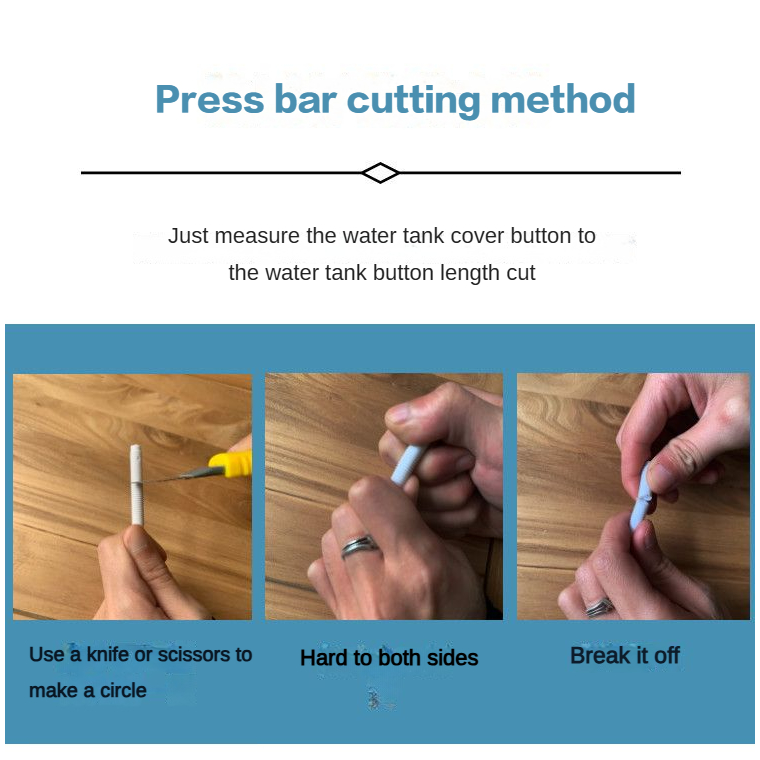 Press bar cutting method

Just measure the water tank cover button to the water tank button length cut

Use a knife or scissors to make a circle

Hard to both sides

Break it off