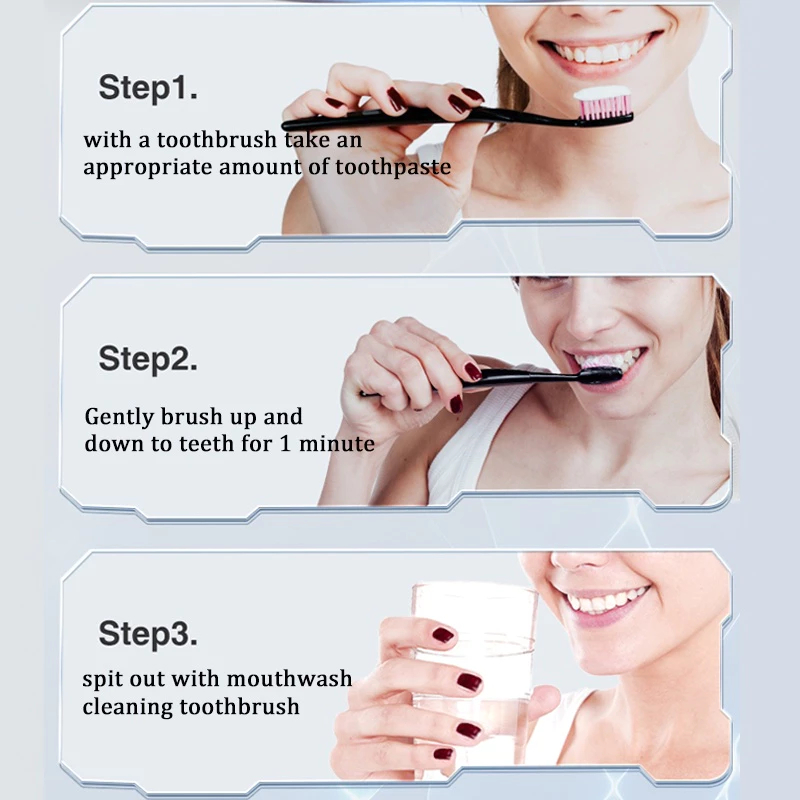 Step1.

with a toothbrush take an appropriate amount of toothpaste

Step2.

Gently brush up and down to teeth for 1 minute

Step3.

spit out with mouthwash cleaning toothbrush