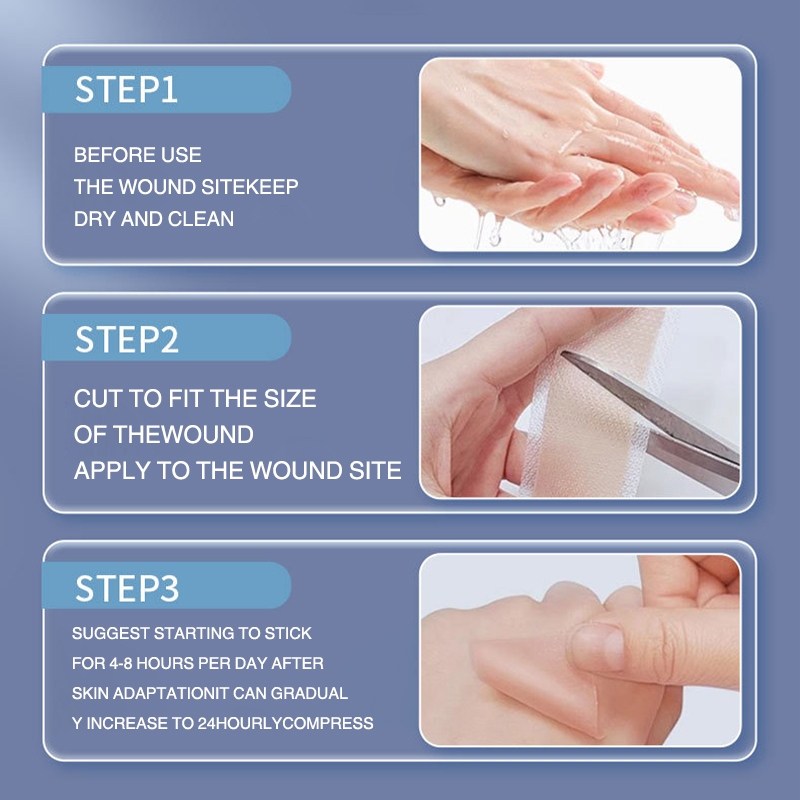 STEP1

BEFORE USE
THE WOUND SITEKEEP
DRY AND CLEAN

STEP2

CUT TO FIT THE SIZE
OF THEWOUND
APPLY TO THE WOUND SITE

STEP3

SUGGEST STARTING TO STICK
FOR 4-8 HOURS PER DAY AFTER
SKIN ADAPTATIONIT CAN GRADUAL
Y INCREASE TO 24HOURLYCOMPRESS