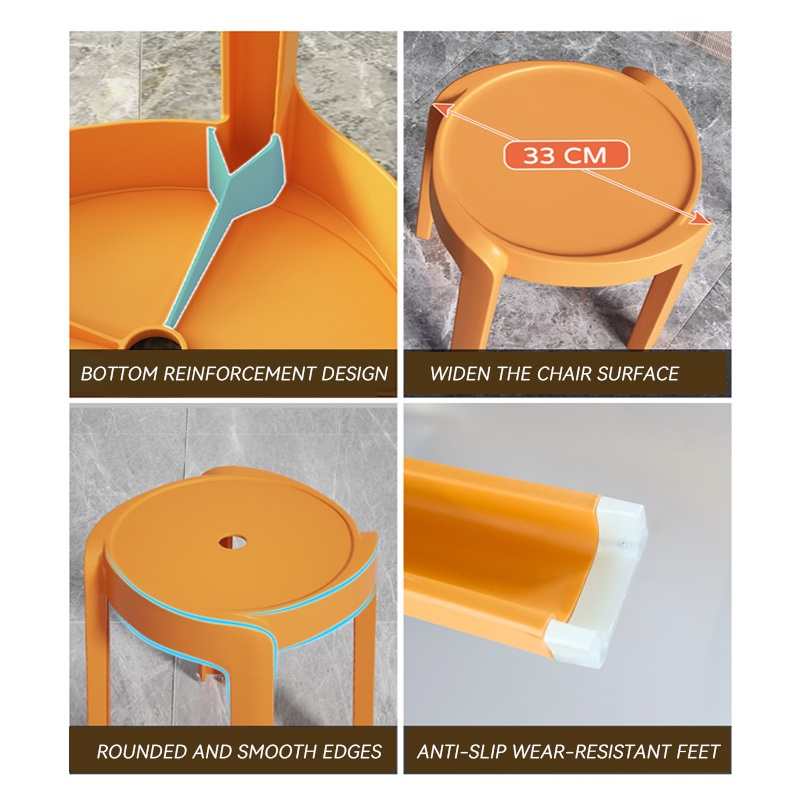 BOTTOM REINFORCEMENT DESIGN

33 CM

WIDEN THE CHAIR SURFACE

ROUNDED AND SMOOTH EDGES

ANTI-SLIP WEAR-RESISTANT FEET