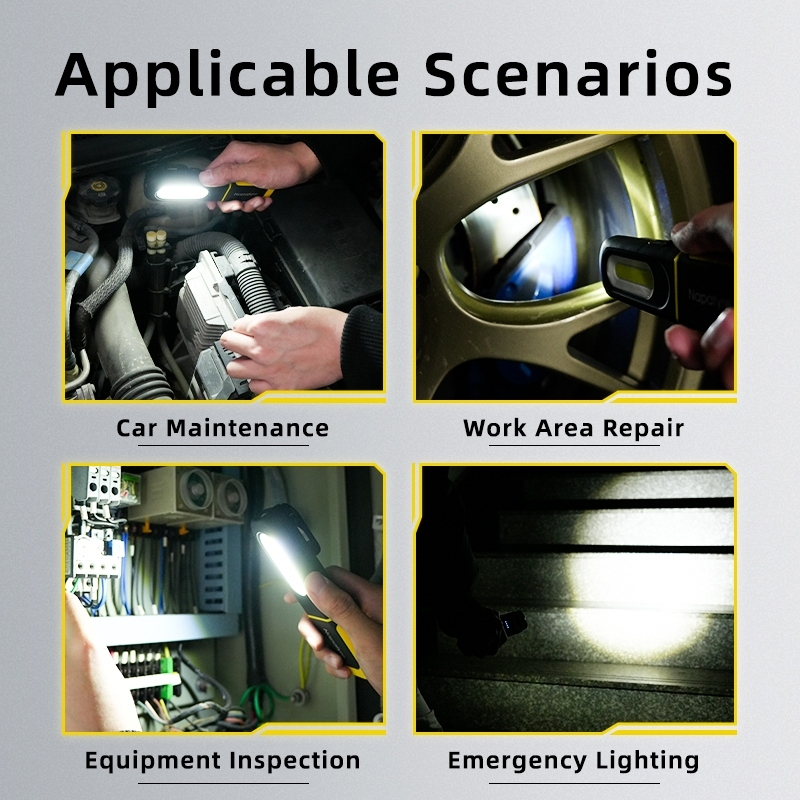 Applicable Scenarios

Car Maintenance

Work Area Repair

Equipment Inspection

Emergency Lighting