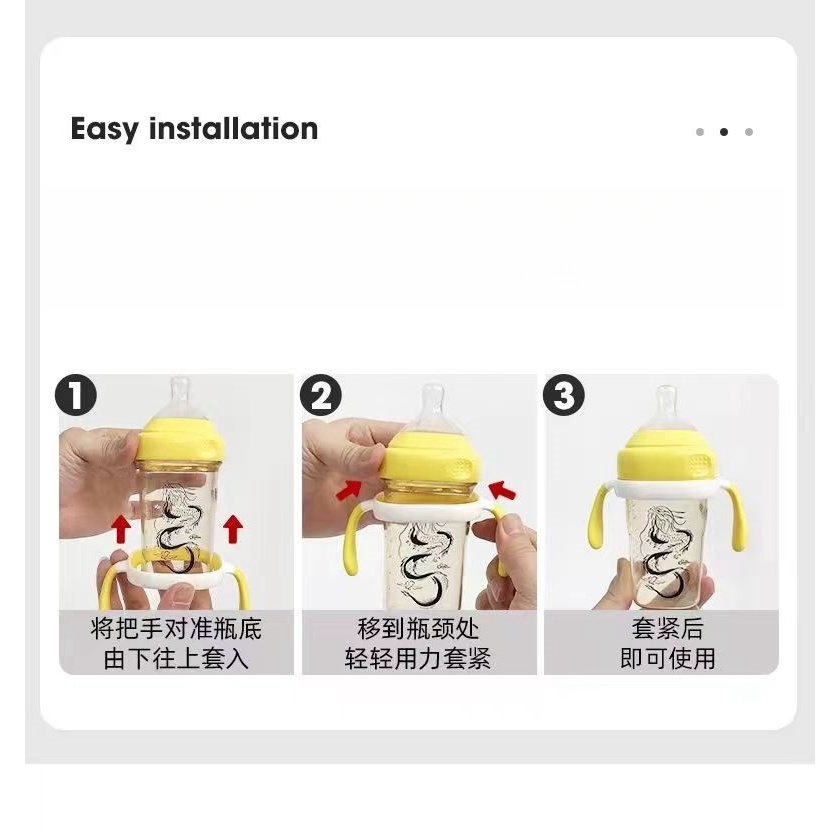 Easy installation

1
将把手对准瓶底
由下往上套入

2
移到瓶颈处
轻轻用力套紧

3
套紧后
即可使用