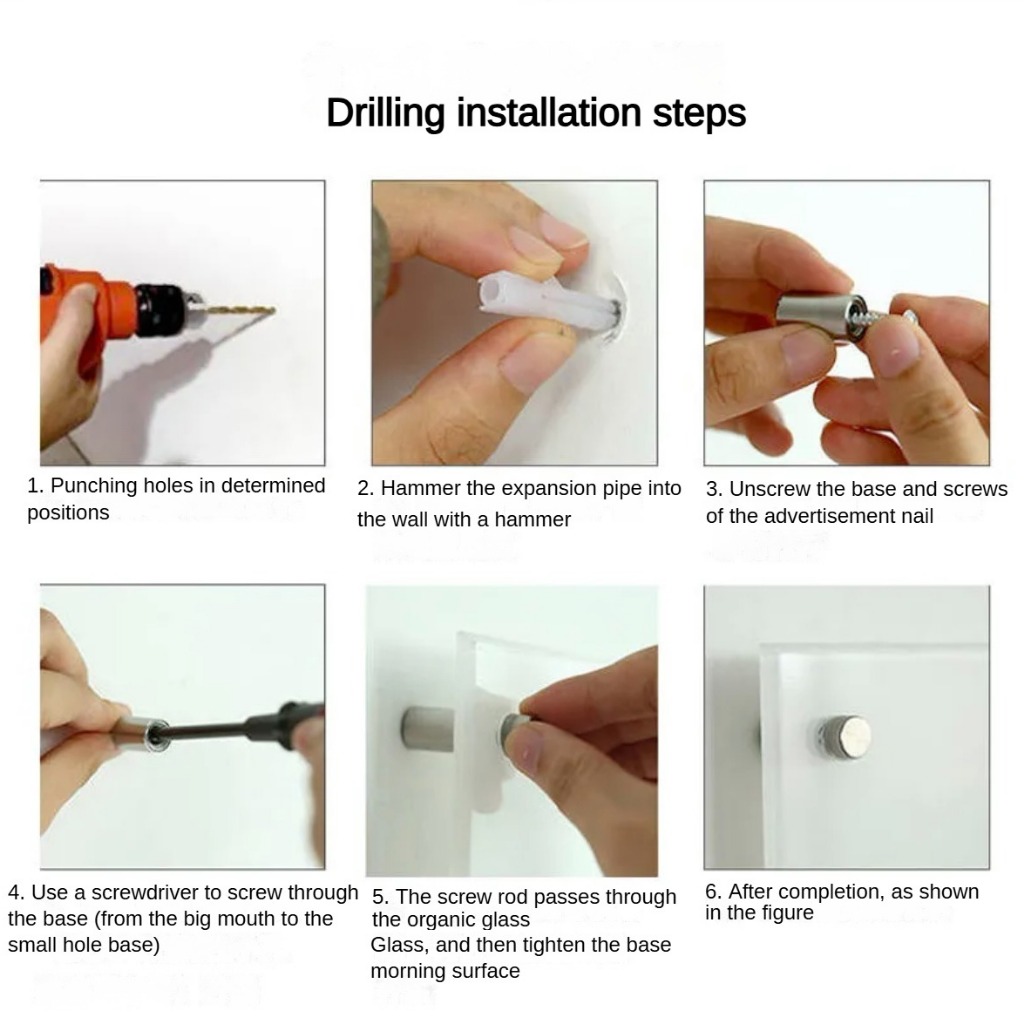 Drilling installation steps

1. Punching holes in determined positions

2. Hammer the expansion pipe into the wall with a hammer

3. Unscrew the base and screws of the advertisement nail

4. Use a screwdriver to screw through the base (from the big mouth to the small hole base)

5. The screw rod passes through the organic glass
Glass, and then tighten the base morning surface

6. After completion, as shown in the figure