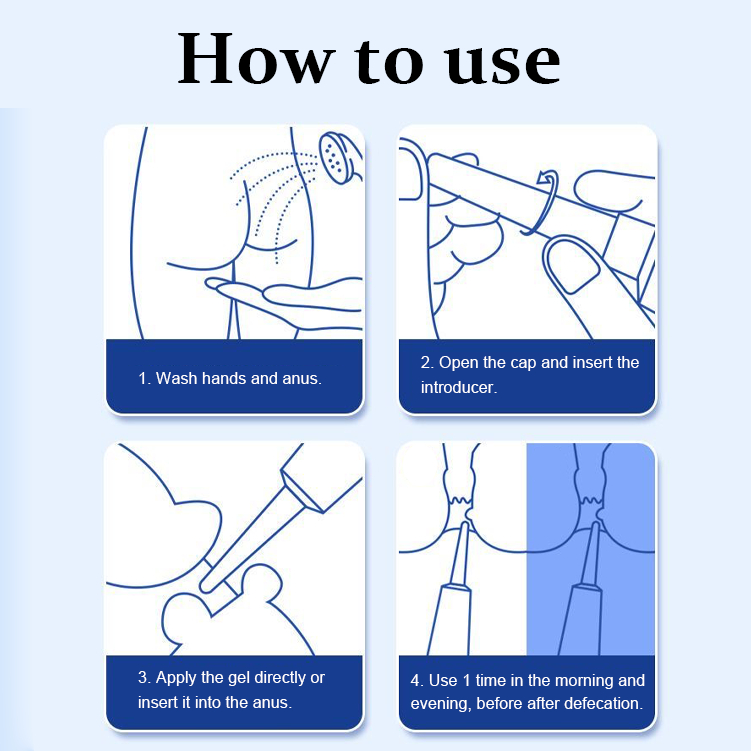 How to use

1. Wash hands and anus.

2. Open the cap and insert the introducer.

3. Apply the gel directly or insert it into the anus.

4. Use 1 time in the morning and evening, before after defecation.