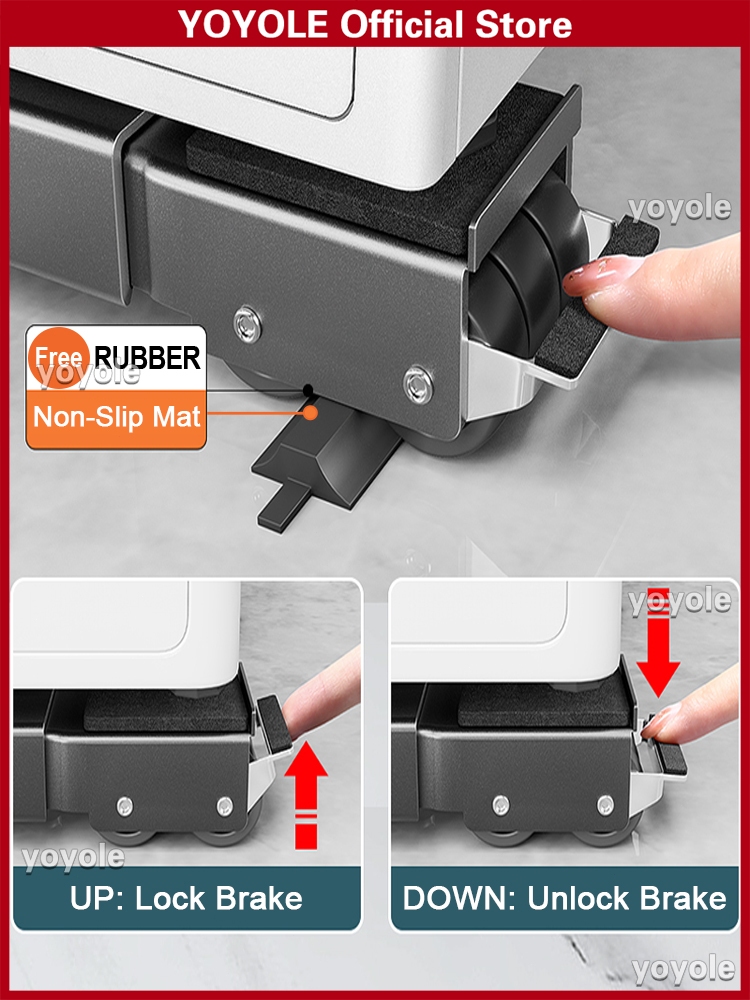 YOYOLE Official Store

yoyole

Free RUBBER
yoyole
Non-Slip Mat

yoyole

yoyole

UP: Lock Brake

DOWN: Unlock Brake

yoyole