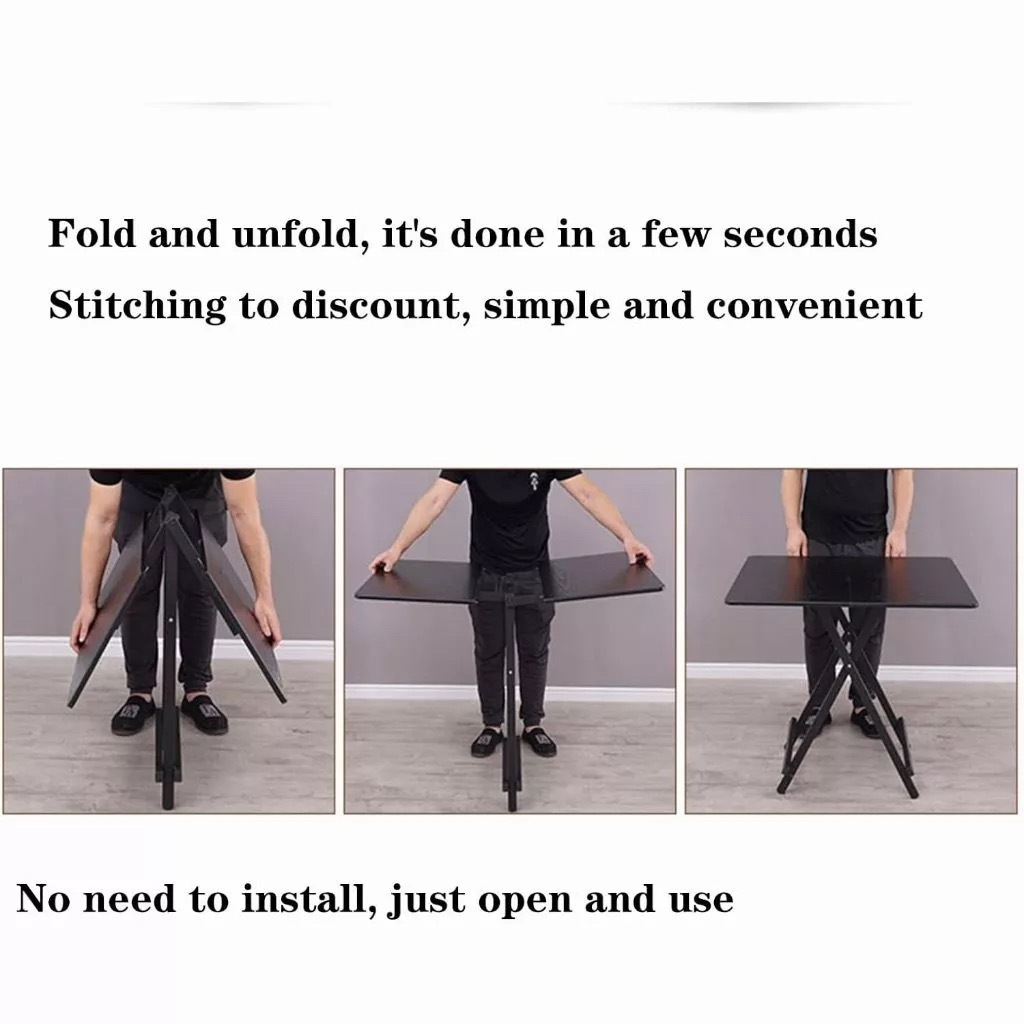 Fold and unfold, it's done in a few seconds
Stitching to discount, simple and convenient

No need to install, just open and use