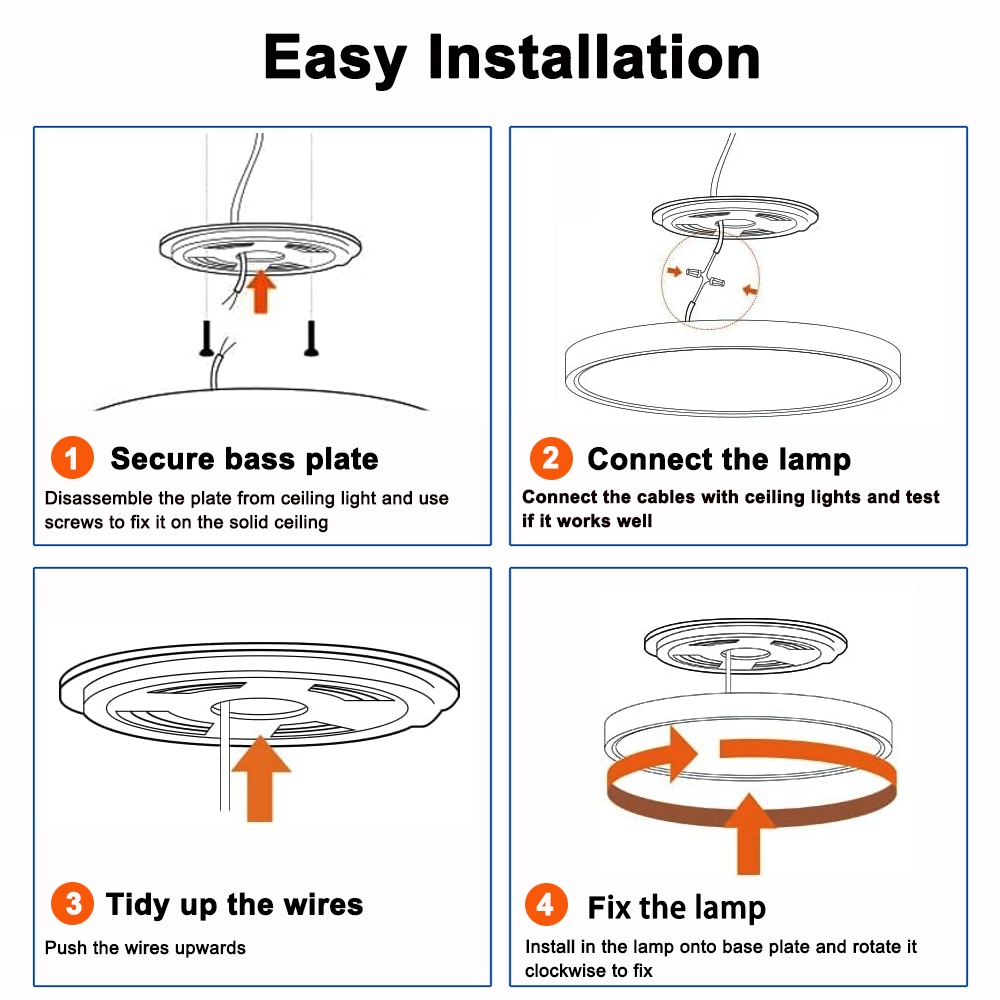 Easy Installation

1 Secure bass plate

Disassemble the plate from ceiling light and use screws to fix it on the solid ceiling

2 Connect the lamp

Connect the cables with ceiling lights and test if it works well

3 Tidy up the wires

Push the wires upwards

4 Fix the lamp

Install in the lamp onto base plate and rotate it clockwise to fix