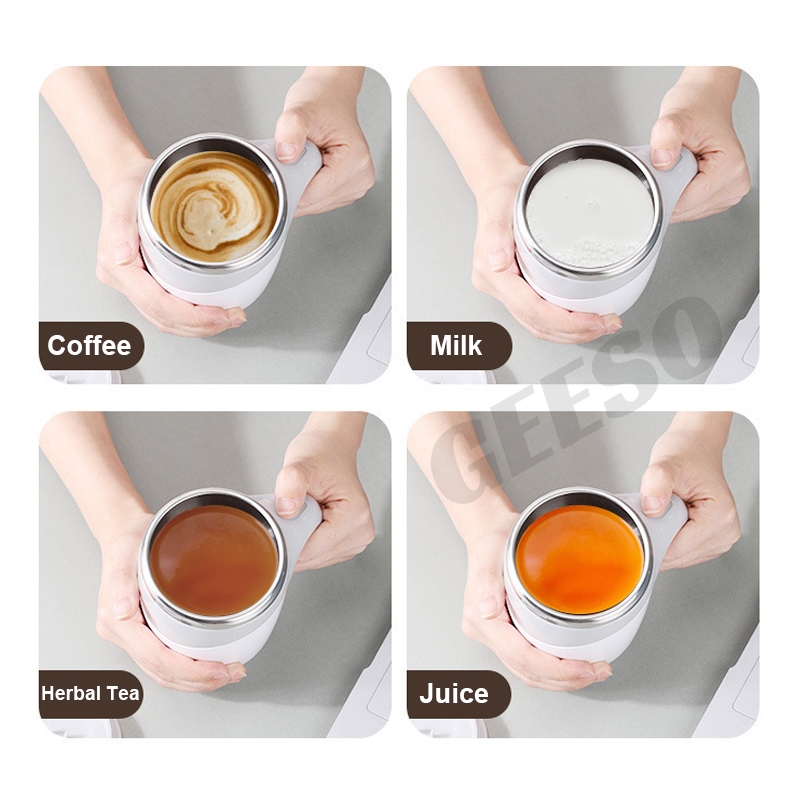 Coffee

Milk

GEESO

Herbal Tea

Juice