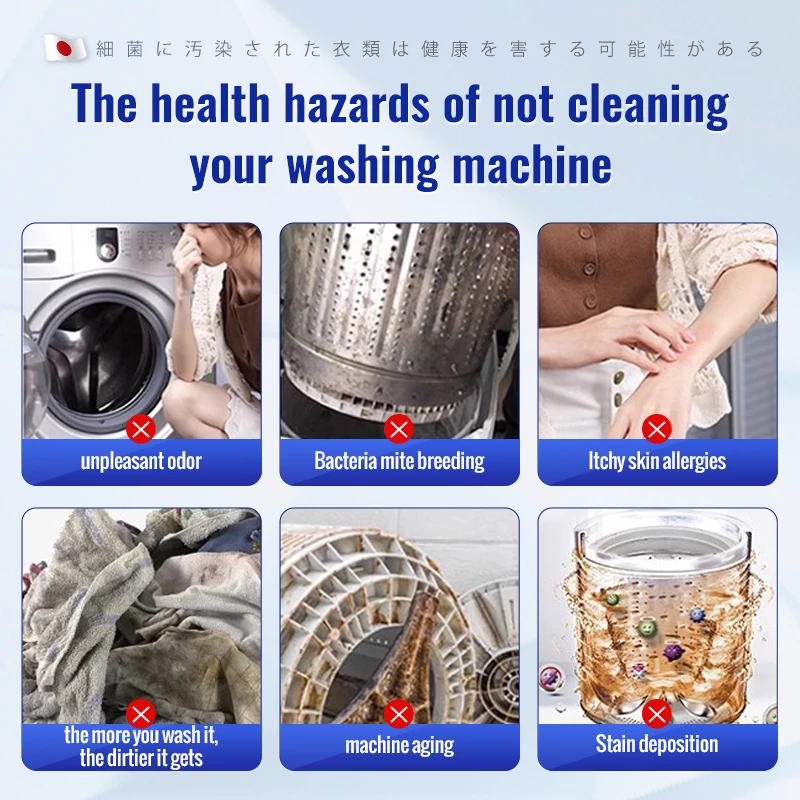 細菌に汚染された衣類は健康を害する可能性がある

The health hazards of not cleaning your washing machine

unpleasant odor

Bacteria mite breeding

Itchy skin allergies

the more you wash it, the dirtier it gets

machine aging

Stain deposition