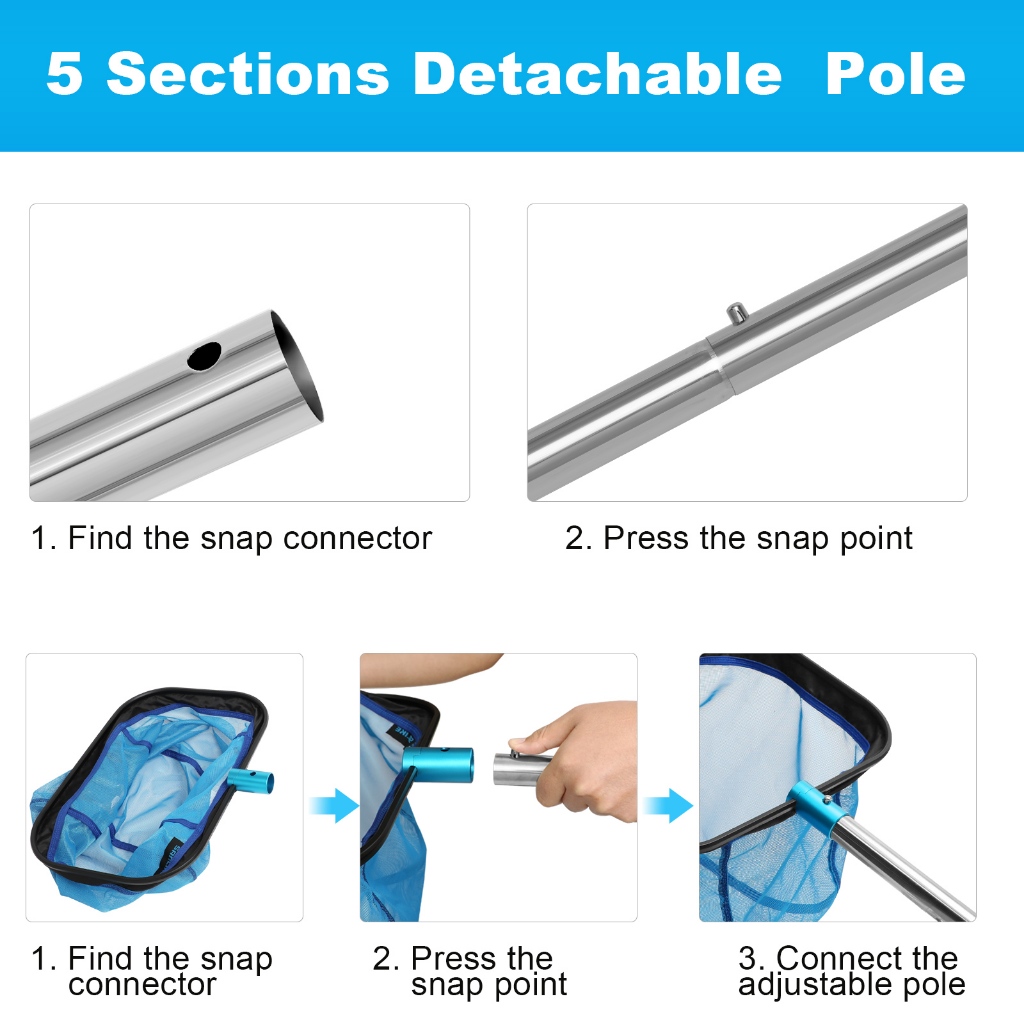 5 Sections Detachable Pole

1. Find the snap connector

2. Press the snap point

1. Find the snap connector

2. Press the snap point

3. Connect the adjustable pole