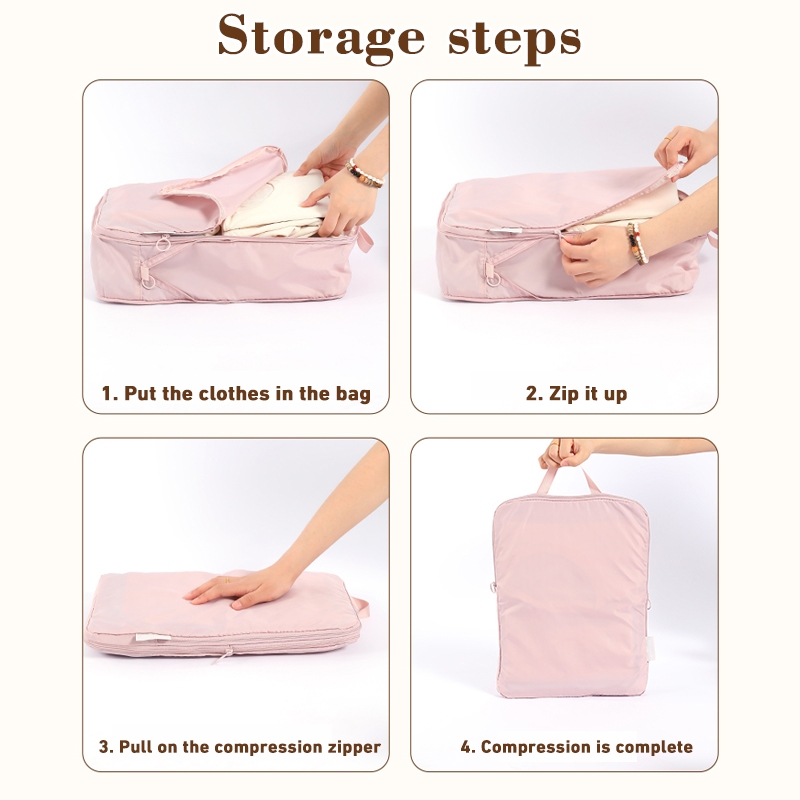 Storage steps

1. Put the clothes in the bag

2. Zip it up

3. Pull on the compression zipper

4. Compression is complete