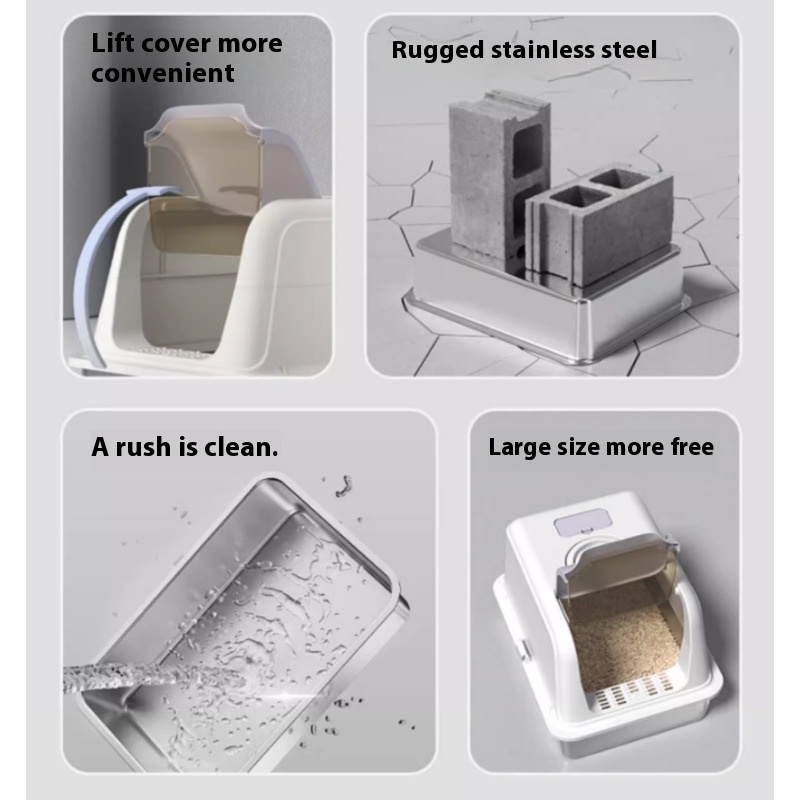 Lift cover more convenient

Rugged stainless steel

A rush is clean.

Large size more free