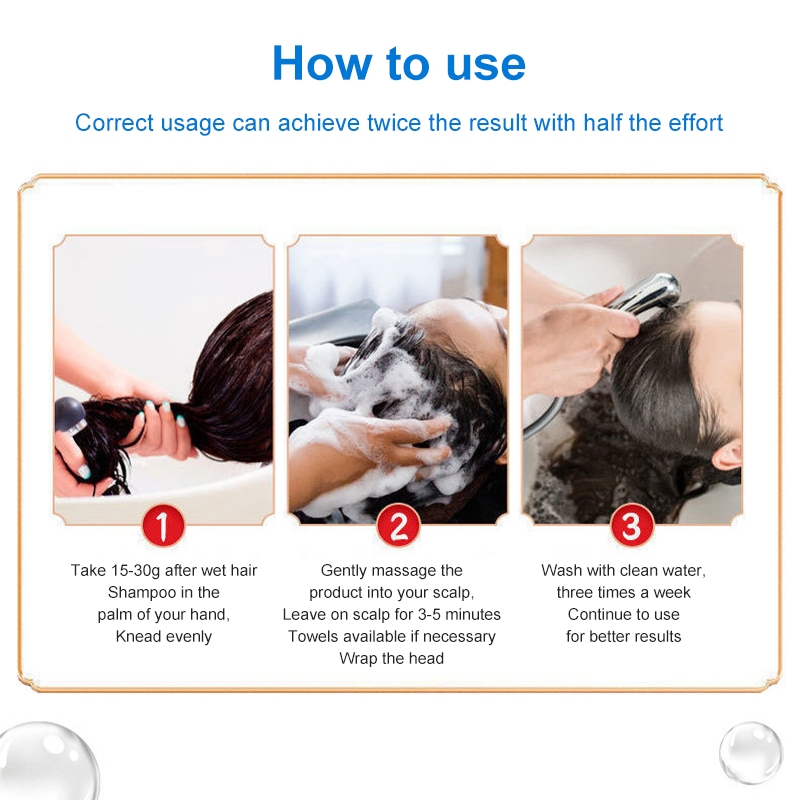 How to use

Correct usage can achieve twice the result with half the effort

1

Take 15-30g after wet hair
Shampoo in the
palm of your hand,
Knead evenly

2

Gently massage the
product into your scalp,
Leave on scalp for 3-5 minutes
Towels available if necessary
Wrap the head

3

Wash with clean water,
three times a week
Continue to use
for better results