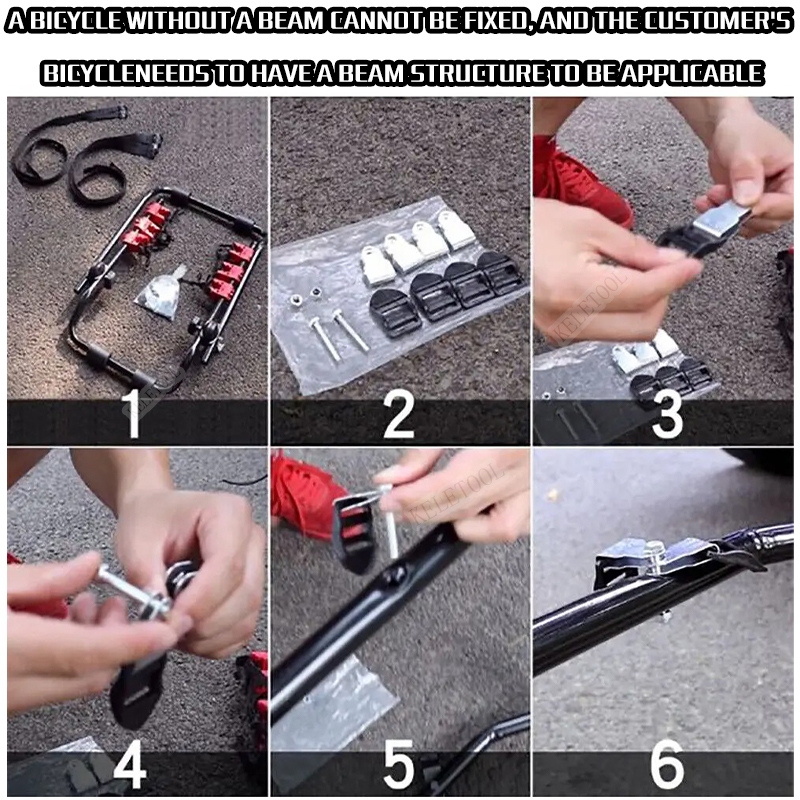 A BICYCLE WITHOUT A BEAM CANNOT BE FIXED, AND THE CUSTOMER'S

BICYCLENEEDS TO HAVE A BEAM STRUCTURE TO BE APPLICABLE

1

2

KELETOOL

3

4

KELETOOL

5

6