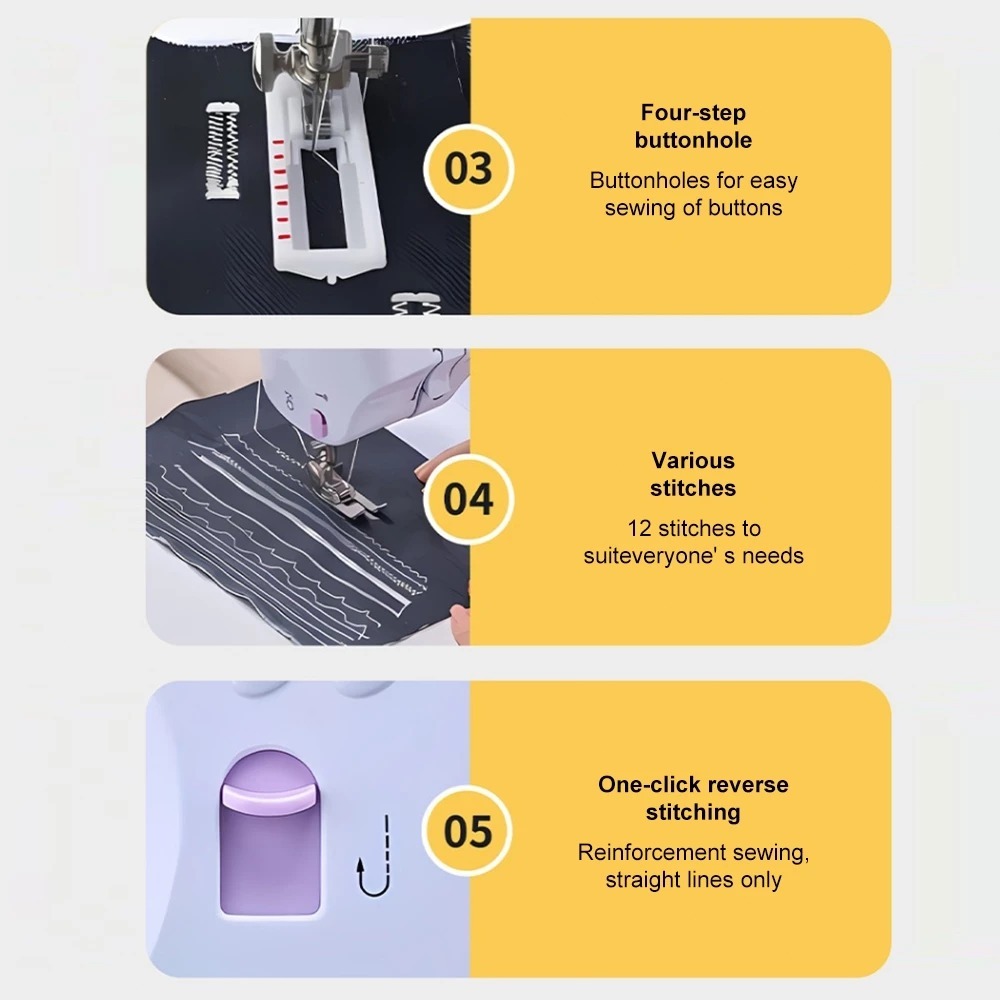 03

Four-step buttonhole

Buttonholes for easy sewing of buttons

04

Various stitches

12 stitches to suiteveryone' s needs

05

One-click reverse stitching

Reinforcement sewing, straight lines only