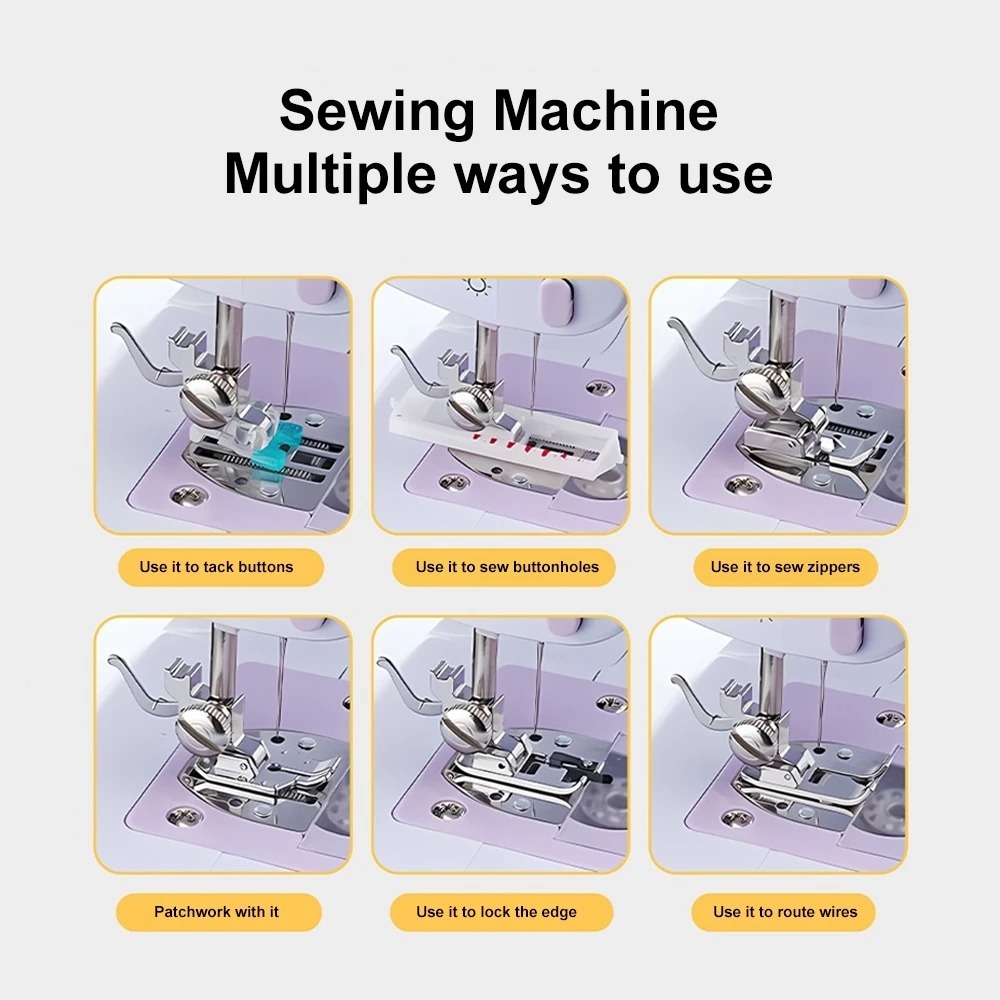 Sewing Machine
Multiple ways to use

Use it to tack buttons

Use it to sew buttonholes

Use it to sew zippers

Patchwork with it

Use it to lock the edge

Use it to route wires