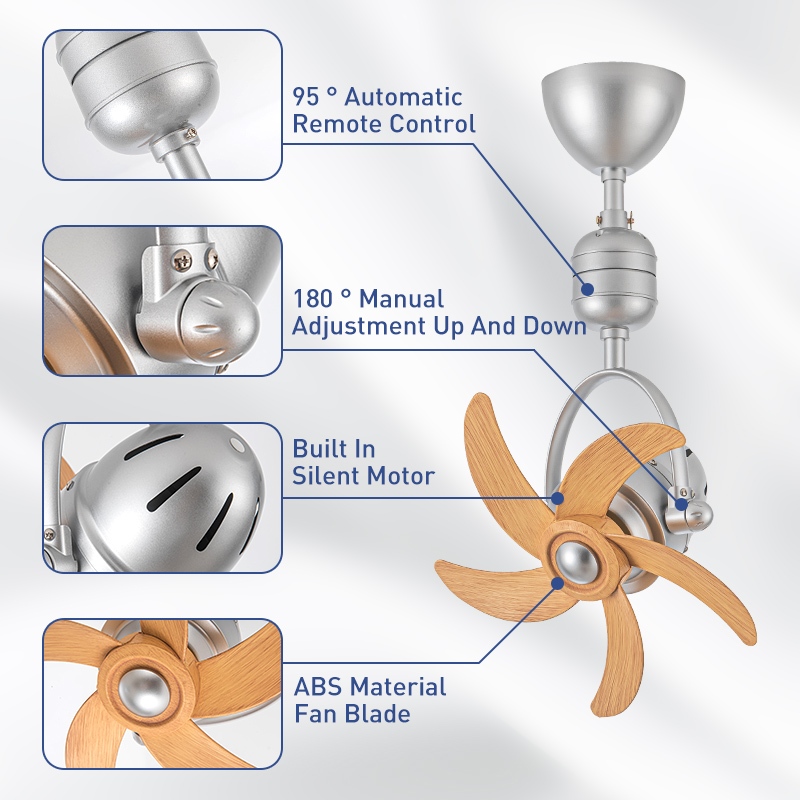 95 ° Automatic Remote Control

180 ° Manual Adjustment Up And Down

Built In Silent Motor

ABS Material Fan Blade