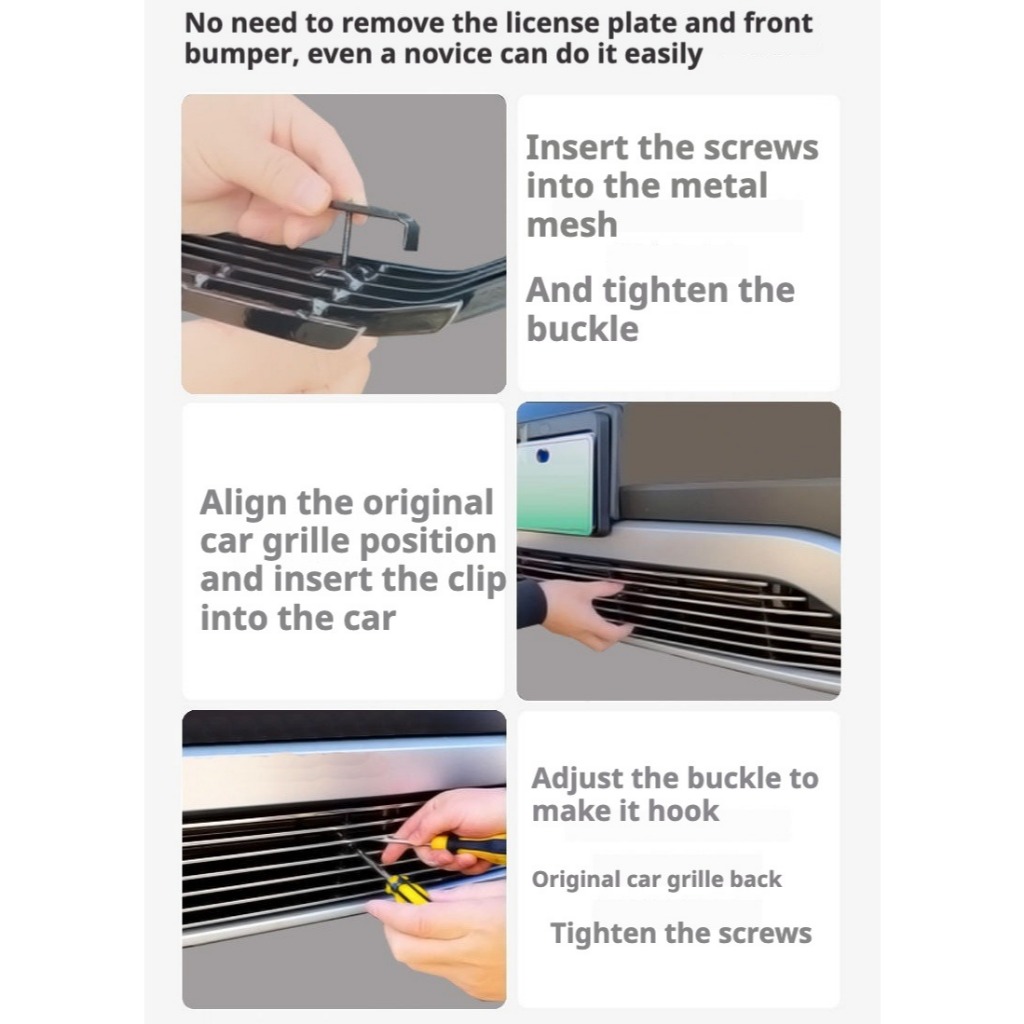 No need to remove the license plate and front bumper, even a novice can do it easily

Insert the screws into the metal mesh

And tighten the buckle

Align the original car grille position and insert the clip into the car

Adjust the buckle to make it hook

Original car grille back

Tighten the screws