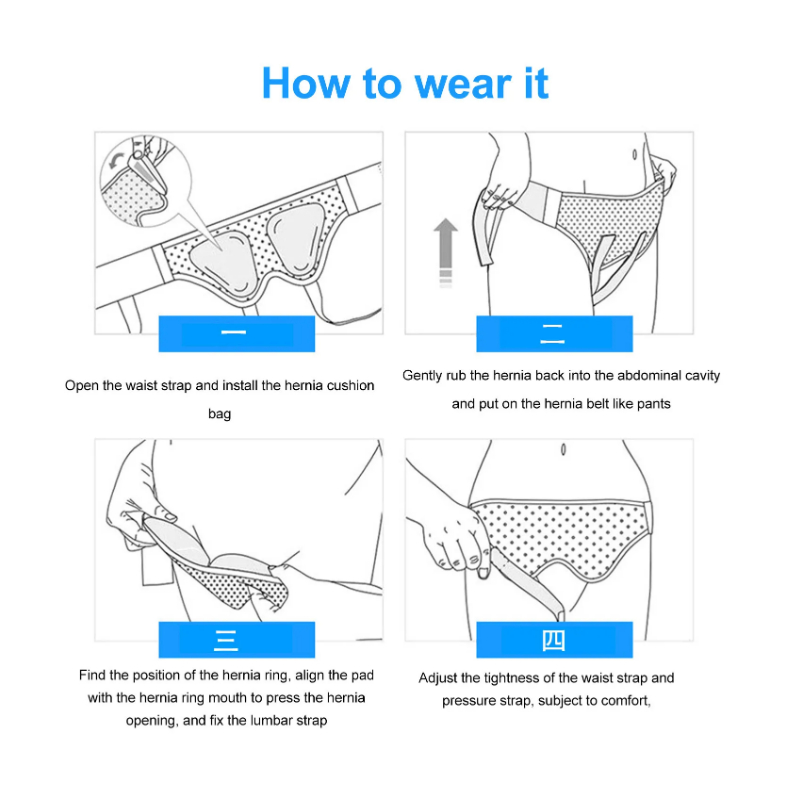 How to wear it

一

Open the waist strap and install the hernia cushion bag

二

Gently rub the hernia back into the abdominal cavity and put on the hernia belt like pants

三

Find the position of the hernia ring, align the pad with the hernia ring mouth to press the hernia opening, and fix the lumbar strap

四

Adjust the tightness of the waist strap and pressure strap, subject to comfort,