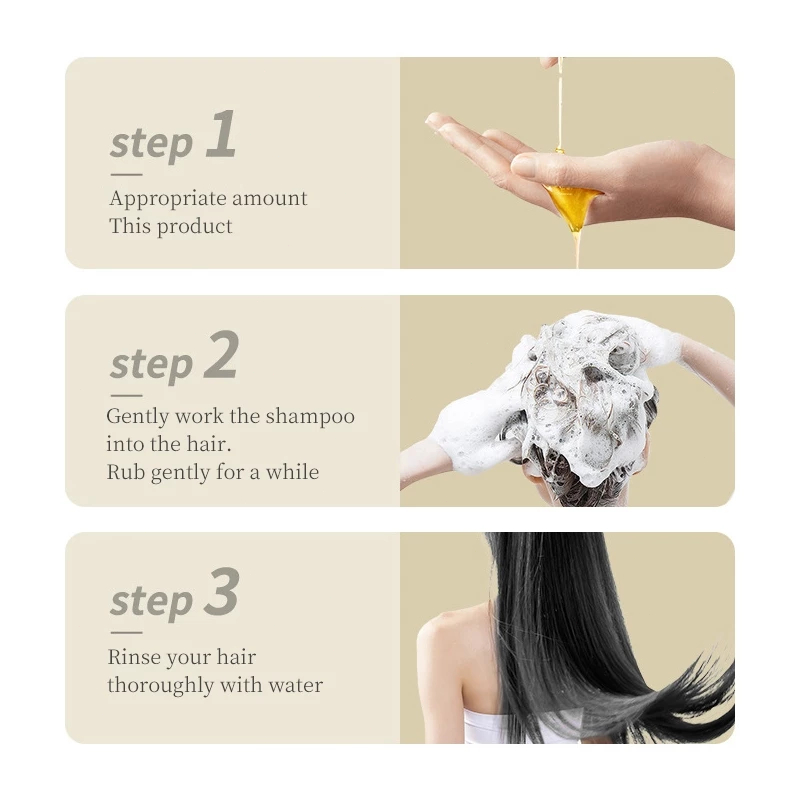 step 1

Appropriate amount
This product

step 2

Gently work the shampoo
into the hair.
Rub gently for a while

step 3

Rinse your hair
thoroughly with water