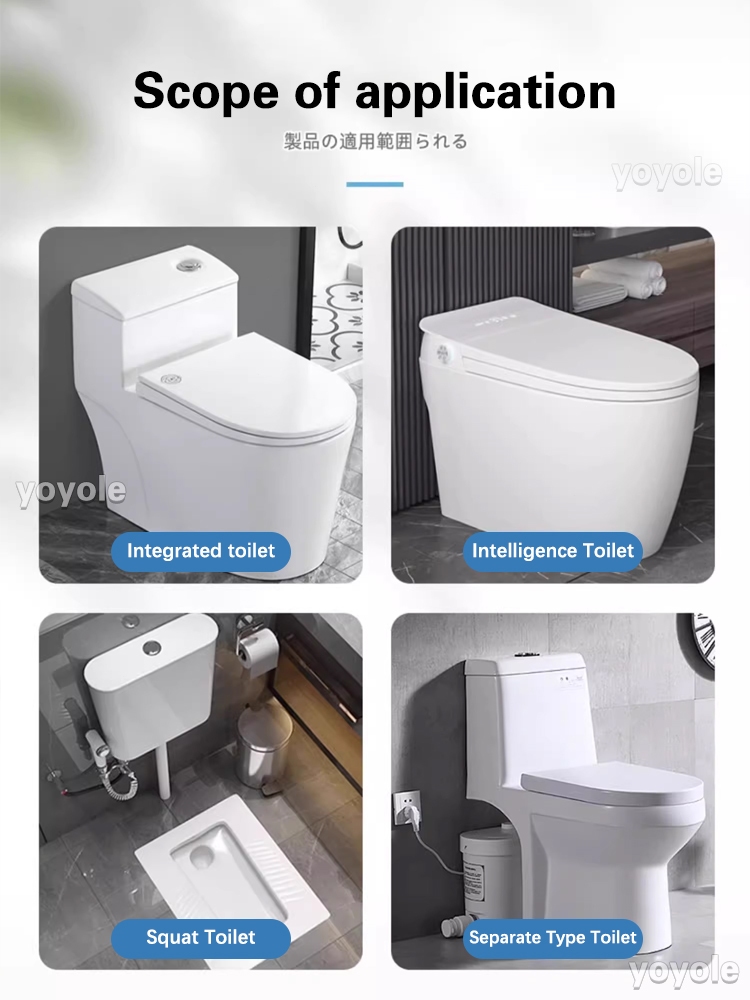 Scope of application

製品の適用範囲られる

yoyole

yoyole

Integrated toilet

Intelligence Toilet

Squat Toilet

Separate Type Toilet

yoyole