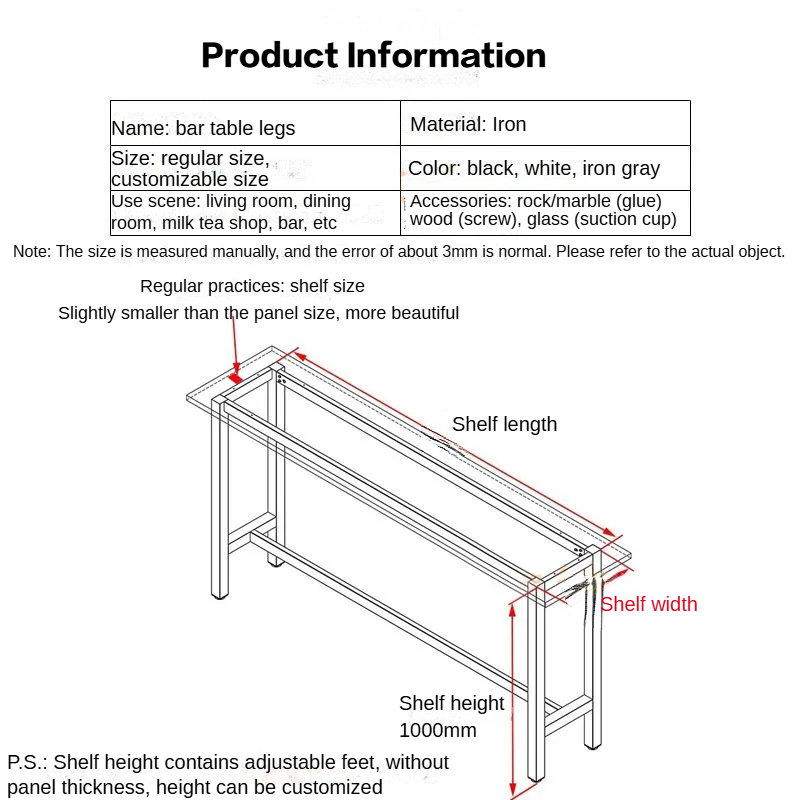 Product Information

| Name: bar table legs | Material: Iron |
|---|---|
| Size: regular size, customizable size | Color: black, white, iron gray |
| Use scene: living room, dining room, milk tea shop, bar, etc | Accessories: rock/marble (glue) wood (screw), glass (suction cup) |

Note: The size is measured manually, and the error of about 3mm is normal. Please refer to the actual object.

Regular practices: shelf size
Slightly smaller than the panel size, more beautiful

Shelf length

Shelf width

Shelf height
1000mm

P.S.: Shelf height contains adjustable feet, without panel thickness, height can be customized