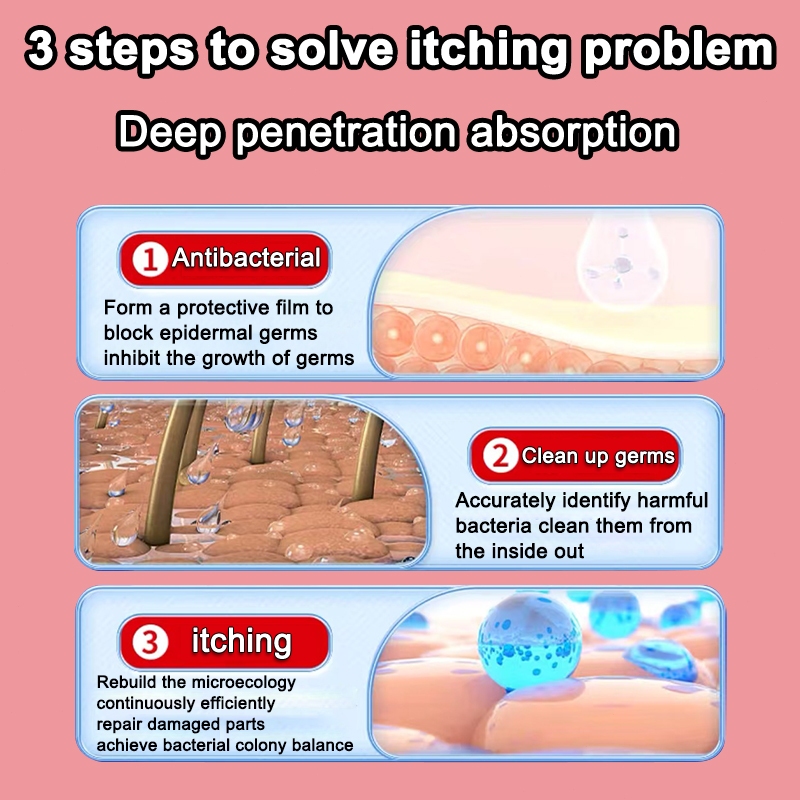 3 steps to solve itching problem

Deep penetration absorption

1 Antibacterial

Form a protective film to block epidermal germs inhibit the growth of germs

2 Clean up germs

Accurately identify harmful bacteria clean them from the inside out

3 itching

Rebuild the microecology continuously efficiently repair damaged parts achieve bacterial colony balance