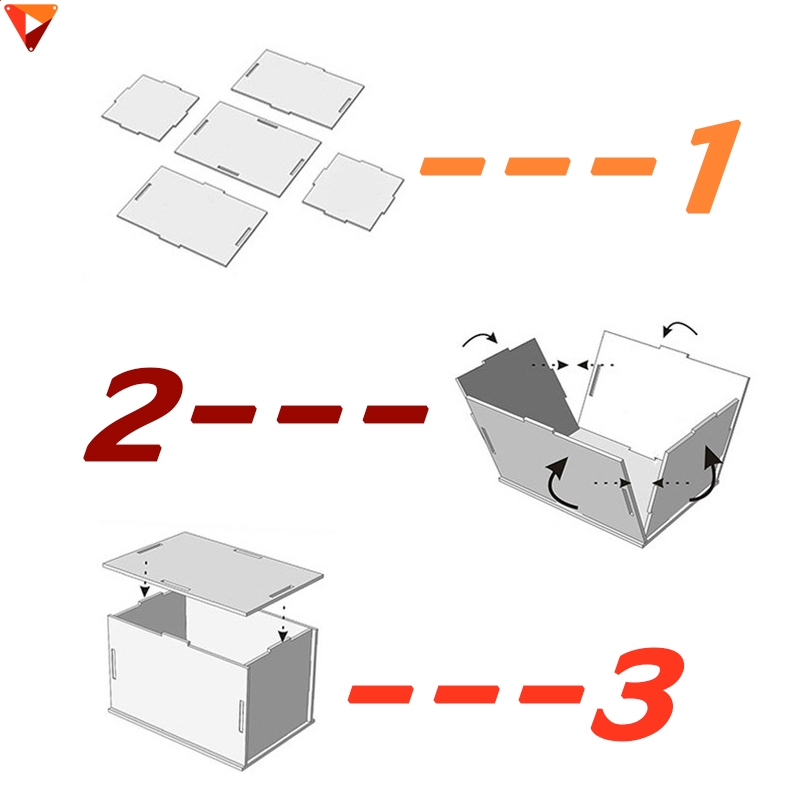 ---1

2---

---3