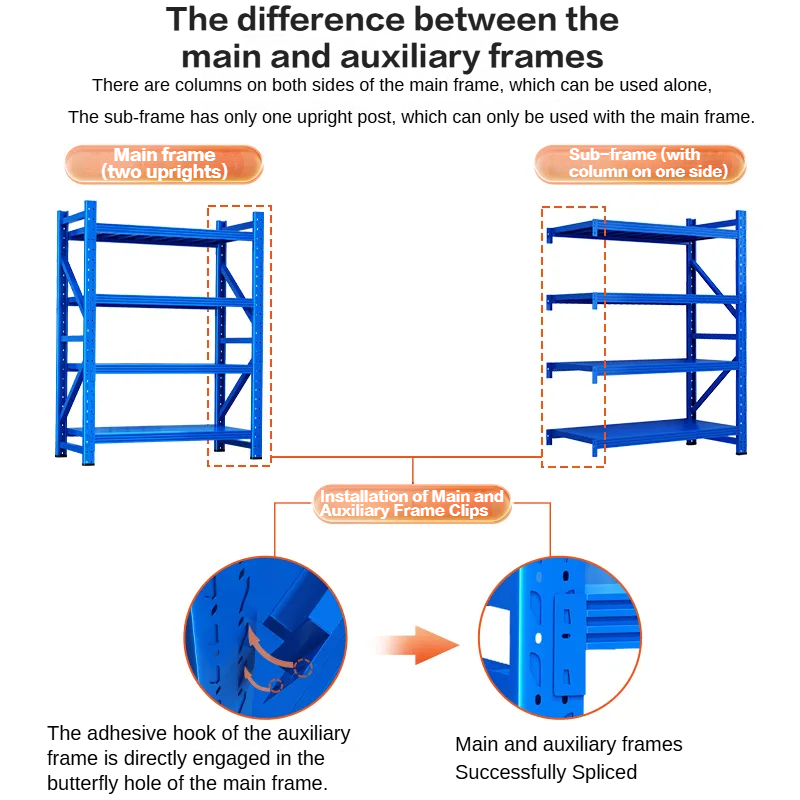 The difference between the main and auxiliary frames

There are columns on both sides of the main frame, which can be used alone,

The sub-frame has only one upright post, which can only be used with the main frame.

Main frame (two uprights)

Sub-frame (with column on one side)

Installation of Main and Auxiliary Frame Clips

The adhesive hook of the auxiliary frame is directly engaged in the butterfly hole of the main frame.

Main and auxiliary frames Successfully Spliced