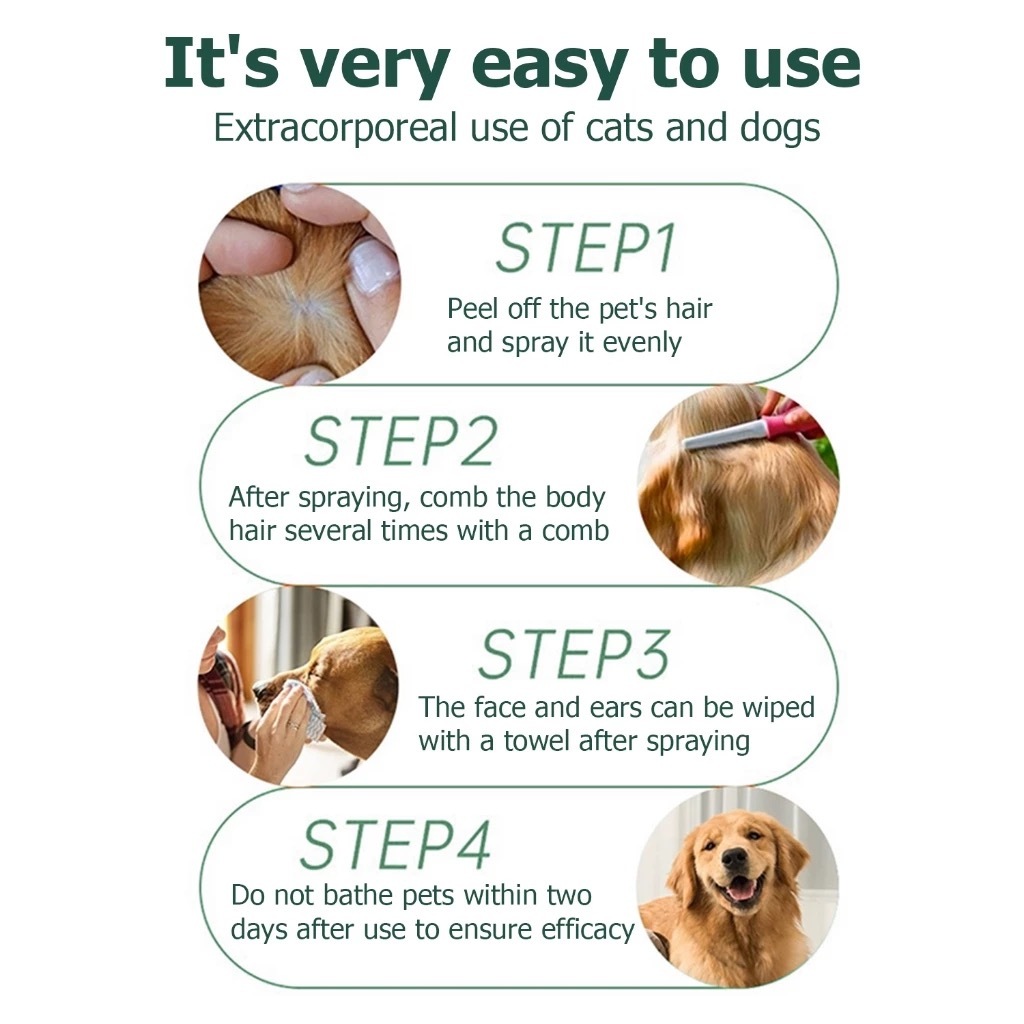 It's very easy to use

Extracorporeal use of cats and dogs

STEP1

Peel off the pet's hair and spray it evenly

STEP2

After spraying, comb the body hair several times with a comb

STEP3

The face and ears can be wiped with a towel after spraying

STEP4

Do not bathe pets within two days after use to ensure efficacy