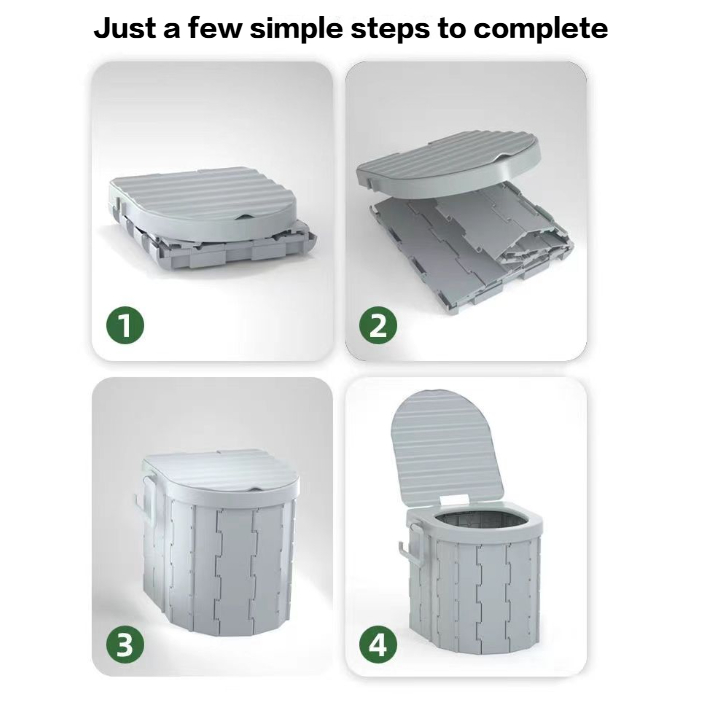 Just a few simple steps to complete

1

2

3

4