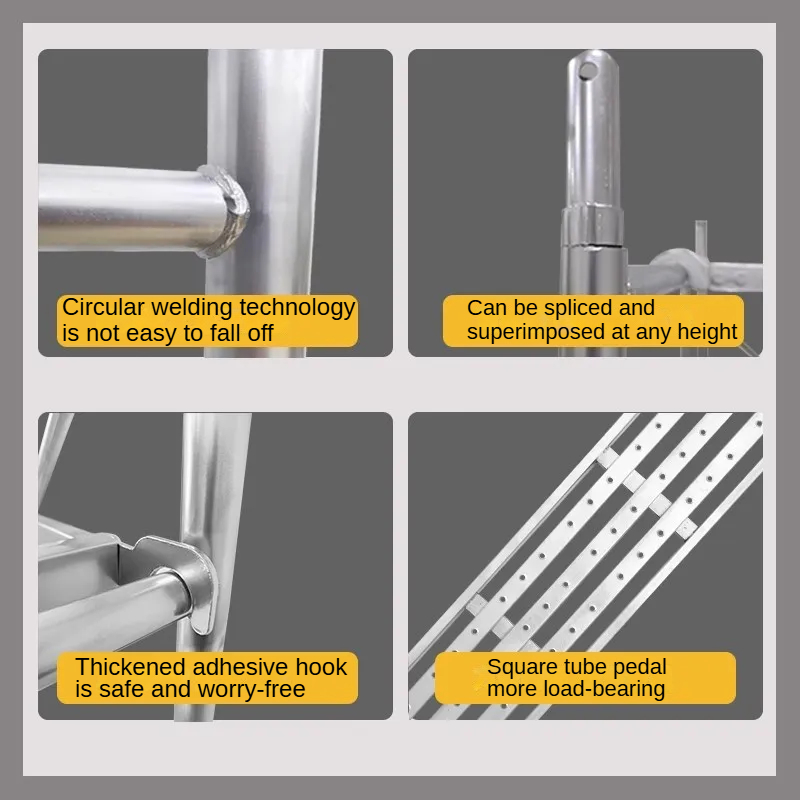 Circular welding technology is not easy to fall off

Can be spliced and superimposed at any height

Thickened adhesive hook is safe and worry-free

Square tube pedal more load-bearing