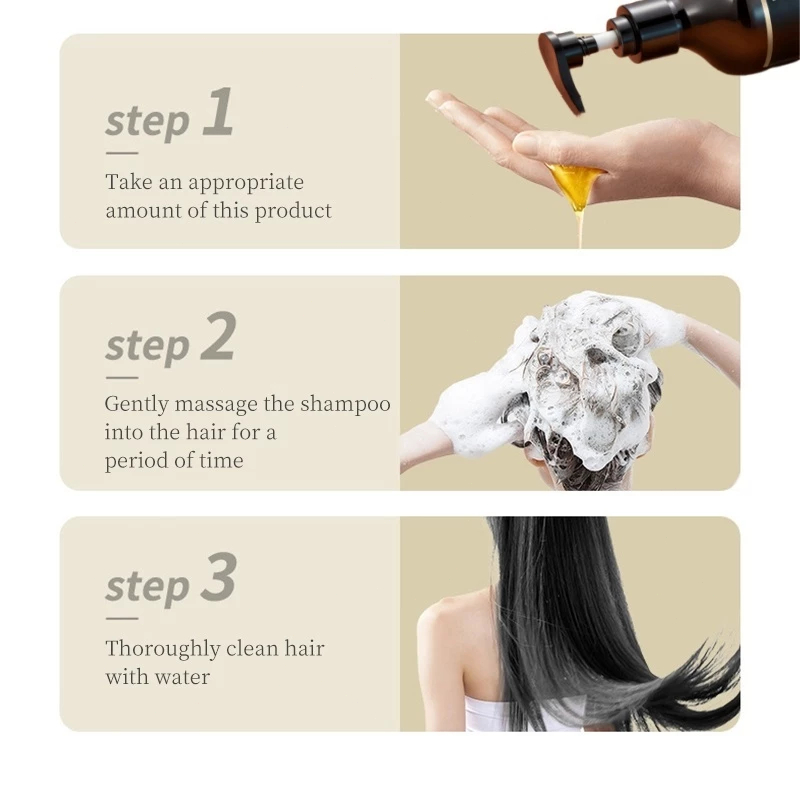 step 1

Take an appropriate amount of this product

step 2

Gently massage the shampoo into the hair for a period of time

step 3

Thoroughly clean hair with water