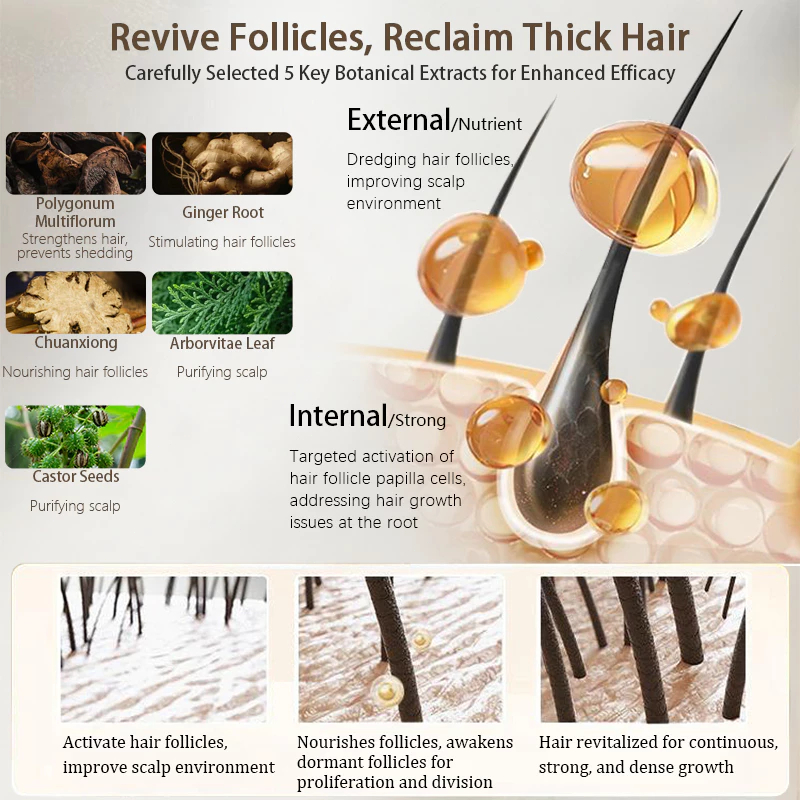 Revive Follicles, Reclaim Thick Hair

Carefully Selected 5 Key Botanical Extracts for Enhanced Efficacy

Polygonum Multiflorum
Strengthens hair, prevents shedding

Ginger Root
Stimulating hair follicles

Chuanxiong
Nourishing hair follicles

Arborvitae Leaf
Purifying scalp

Castor Seeds
Purifying scalp

External/Nutrient
Dredging hair follicles, improving scalp environment

Internal/Strong
Targeted activation of hair follicle papilla cells, addressing hair growth issues at the root

Activate hair follicles, improve scalp environment

Nourishes follicles, awakens dormant follicles for proliferation and division

Hair revitalized for continuous, strong, and dense growth