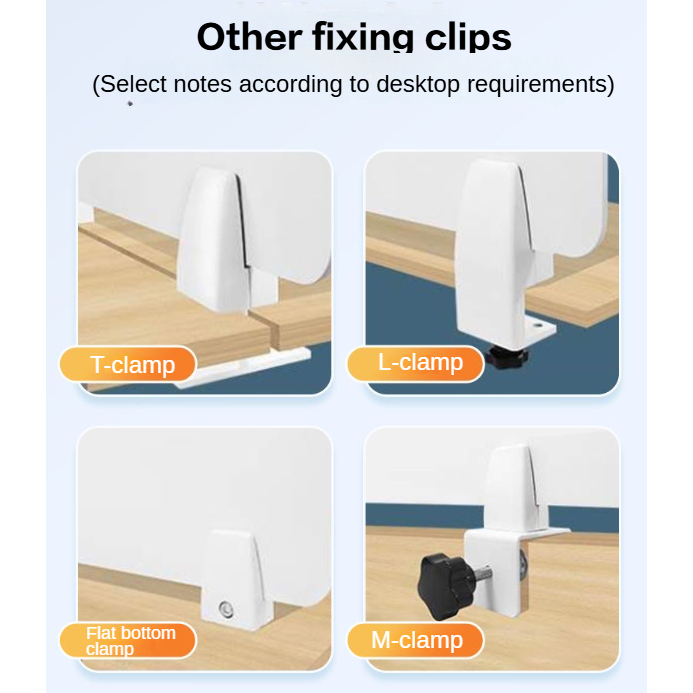 Other fixing clips

(Select notes according to desktop requirements)

T-clamp

L-clamp

Flat bottom clamp

M-clamp