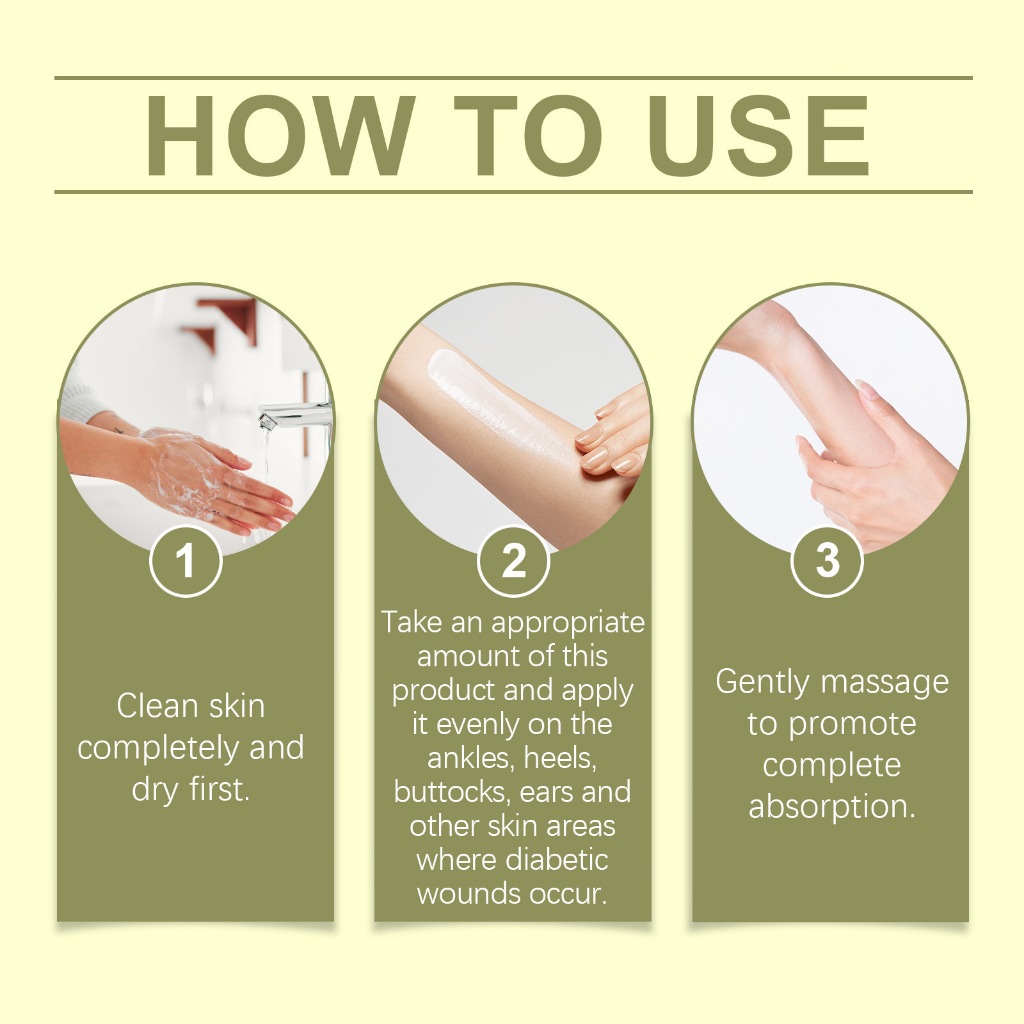 HOW TO USE

1

Clean skin completely and dry first.

2

Take an appropriate amount of this product and apply it evenly on the ankles, heels, buttocks, ears and other skin areas where diabetic wounds occur.

3

Gently massage to promote complete absorption.