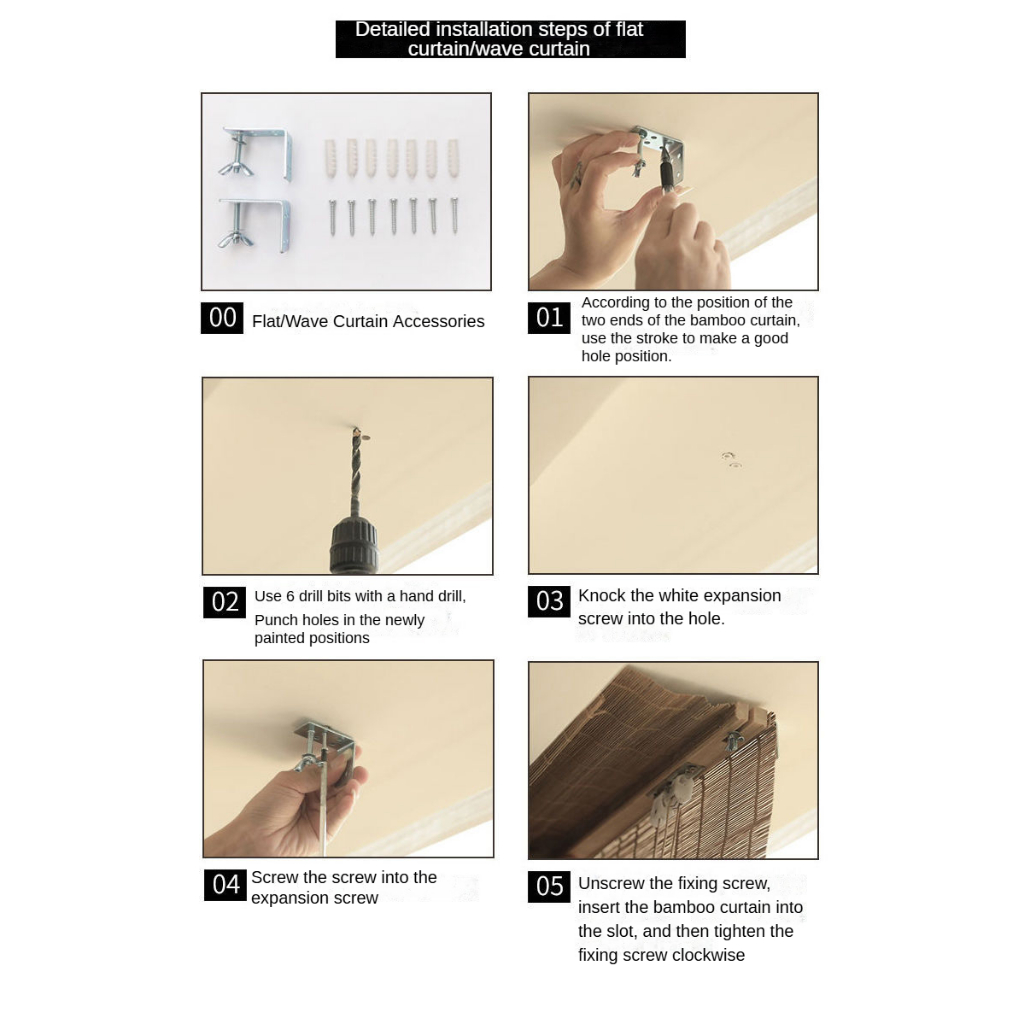 Detailed installation steps of flat curtain/wave curtain

00 Flat/Wave Curtain Accessories

01 According to the position of the two ends of the bamboo curtain, use the stroke to make a good hole position.

02 Use 6 drill bits with a hand drill, Punch holes in the newly painted positions

03 Knock the white expansion screw into the hole.

04 Screw the screw into the expansion screw

05 Unscrew the fixing screw, insert the bamboo curtain into the slot, and then tighten the fixing screw clockwise