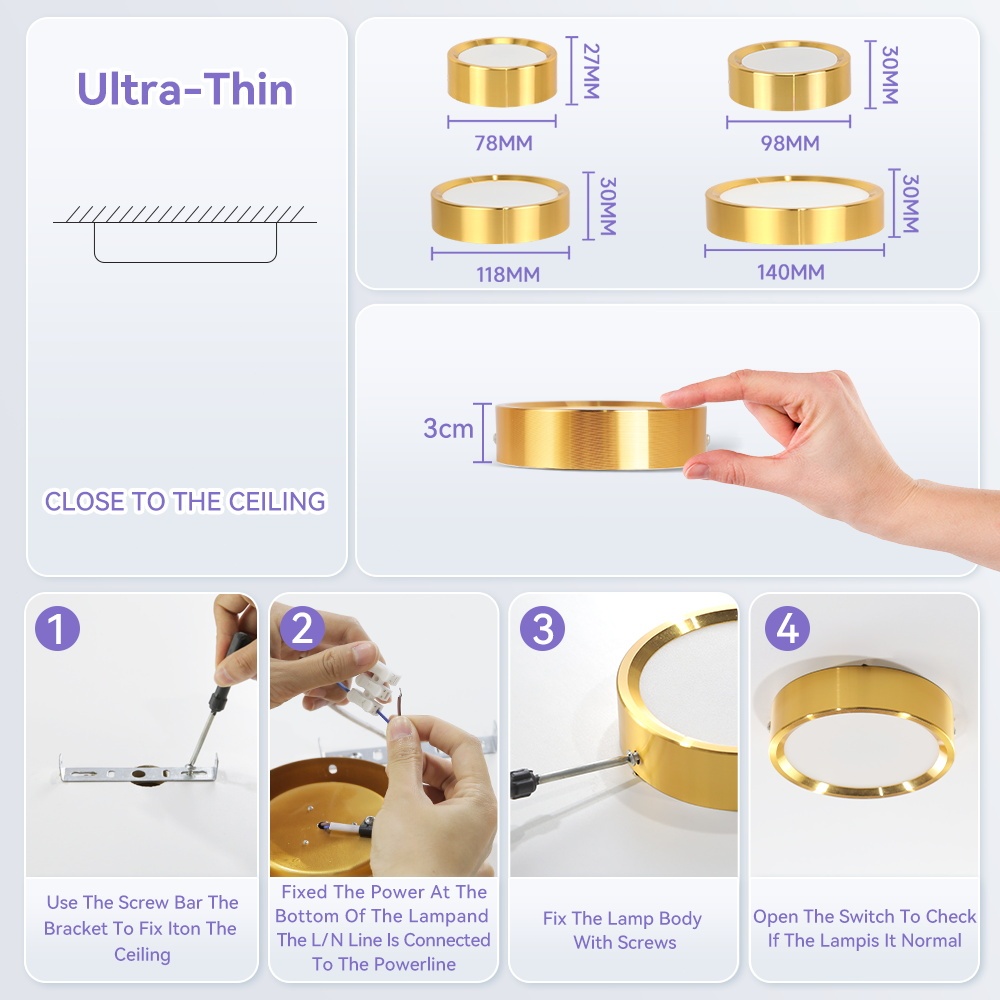 Ultra-Thin

CLOSE TO THE CEILING

27MM
78MM

30MM
98MM

30MM
118MM

30MM
140MM

3cm

1
Use The Screw Bar The Bracket To Fix Iton The Ceiling

2
Fixed The Power At The Bottom Of The Lampand The L/N Line Is Connected To The Powerline

3
Fix The Lamp Body With Screws

4
Open The Switch To Check If The Lampis It Normal