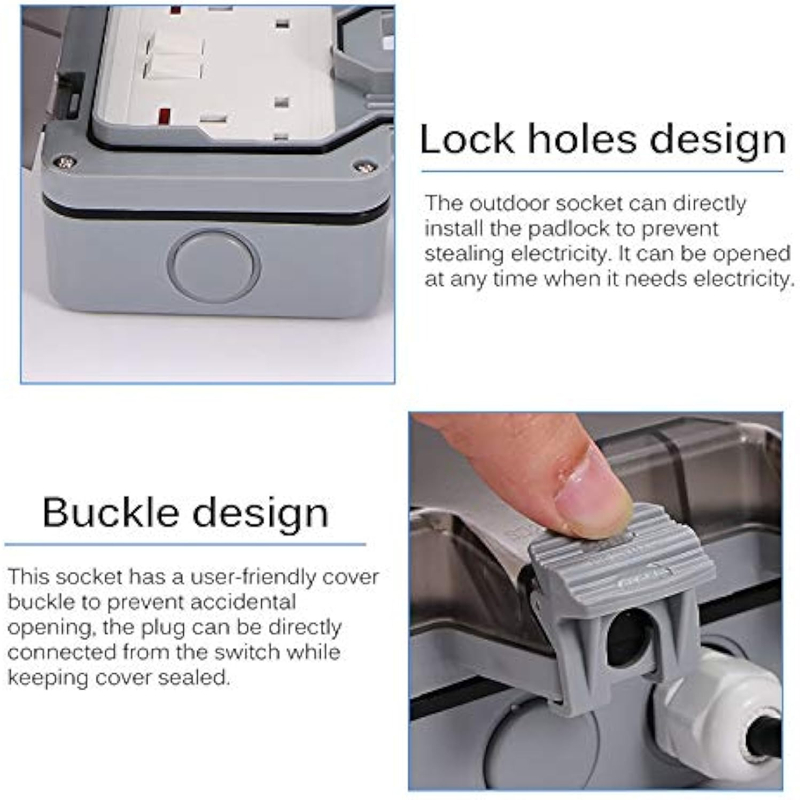 Lock holes design

The outdoor socket can directly install the padlock to prevent stealing electricity. It can be opened at any time when it needs electricity.

Buckle design

This socket has a user-friendly cover buckle to prevent accidental opening, the plug can be directly connected from the switch while keeping cover sealed.