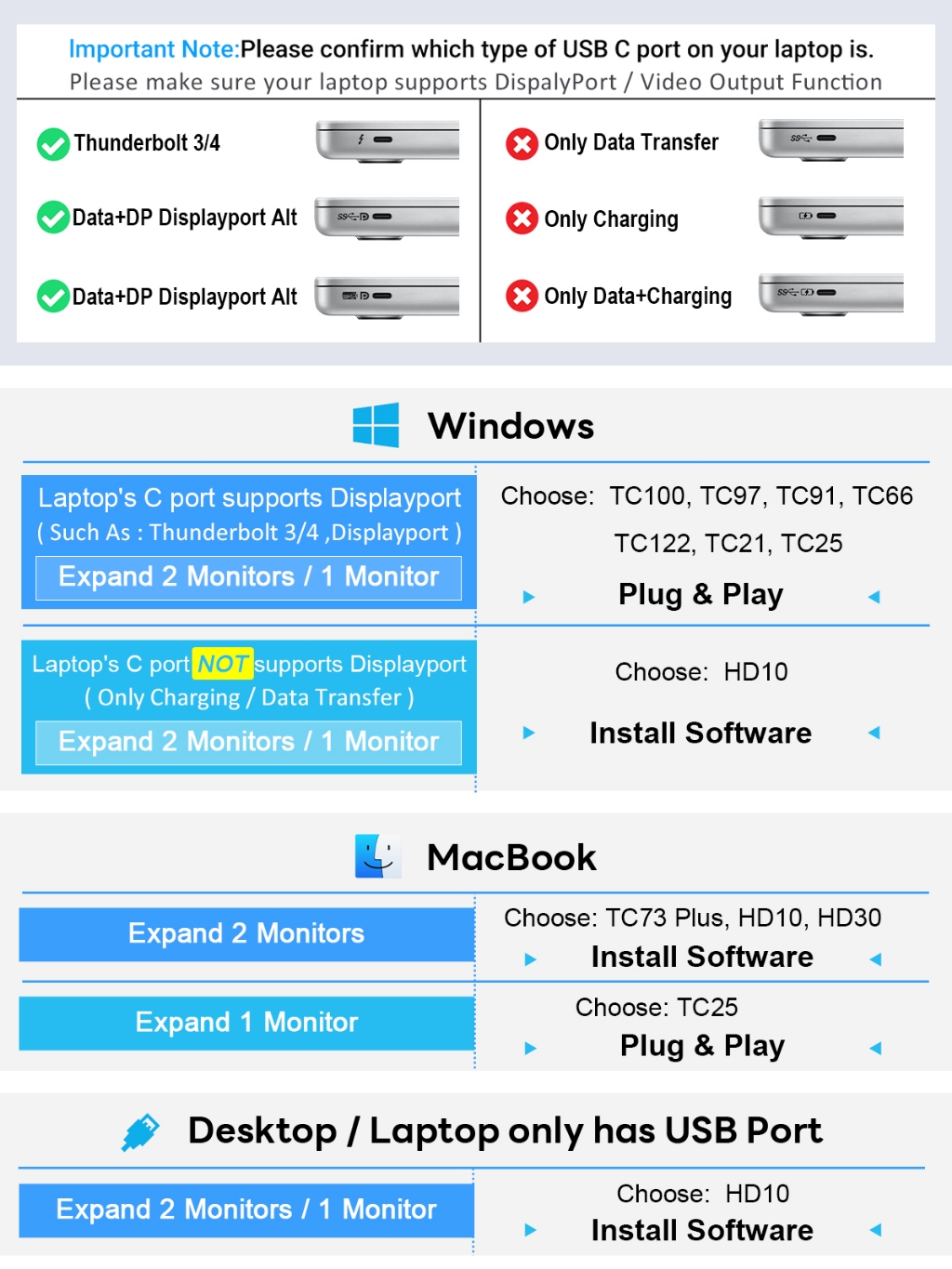 Important Note:Please confirm which type of USB C port on your laptop is.
Please make sure your laptop supports DispalyPort / Video Output Function

Thunderbolt 3/4

Data+DP Displayport Alt

Data+DP Displayport Alt

Only Data Transfer

Only Charging

Only Data+Charging

Windows

Laptop's C port supports Displayport
( Such As : Thunderbolt 3/4 ,Displayport )
Expand 2 Monitors / 1 Monitor

Choose: TC100, TC97, TC91, TC66
TC122, TC21, TC25
Plug & Play

Laptop's C port NOT supports Displayport
( Only Charging / Data Transfer )
Expand 2 Monitors / 1 Monitor

Choose: HD10
Install Software

MacBook

Expand 2 Monitors

Choose: TC73 Plus, HD10, HD30
Install Software

Expand 1 Monitor

Choose: TC25
Plug & Play

Desktop / Laptop only has USB Port

Expand 2 Monitors / 1 Monitor

Choose: HD10
Install Software