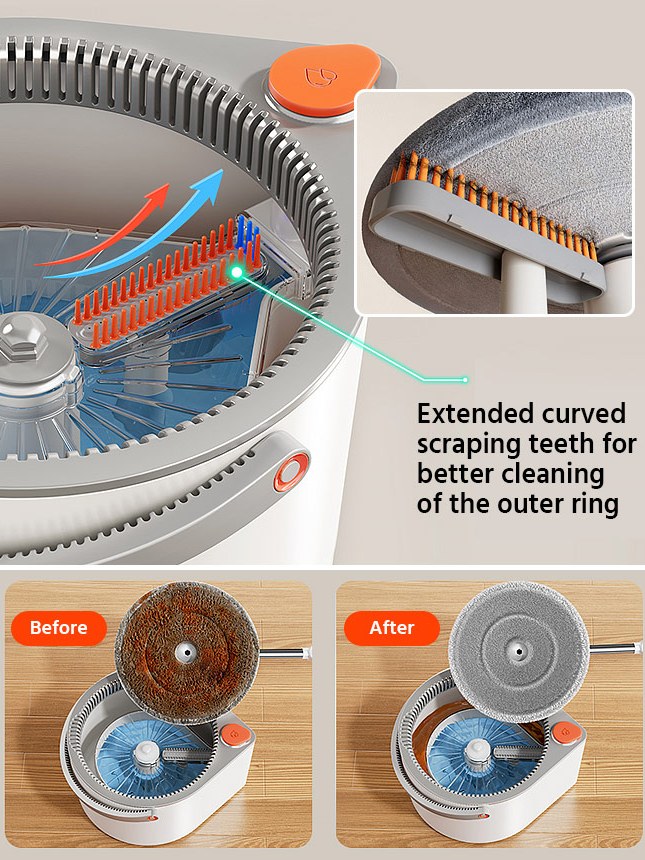 Extended curved scraping teeth for better cleaning of the outer ring

Before

After